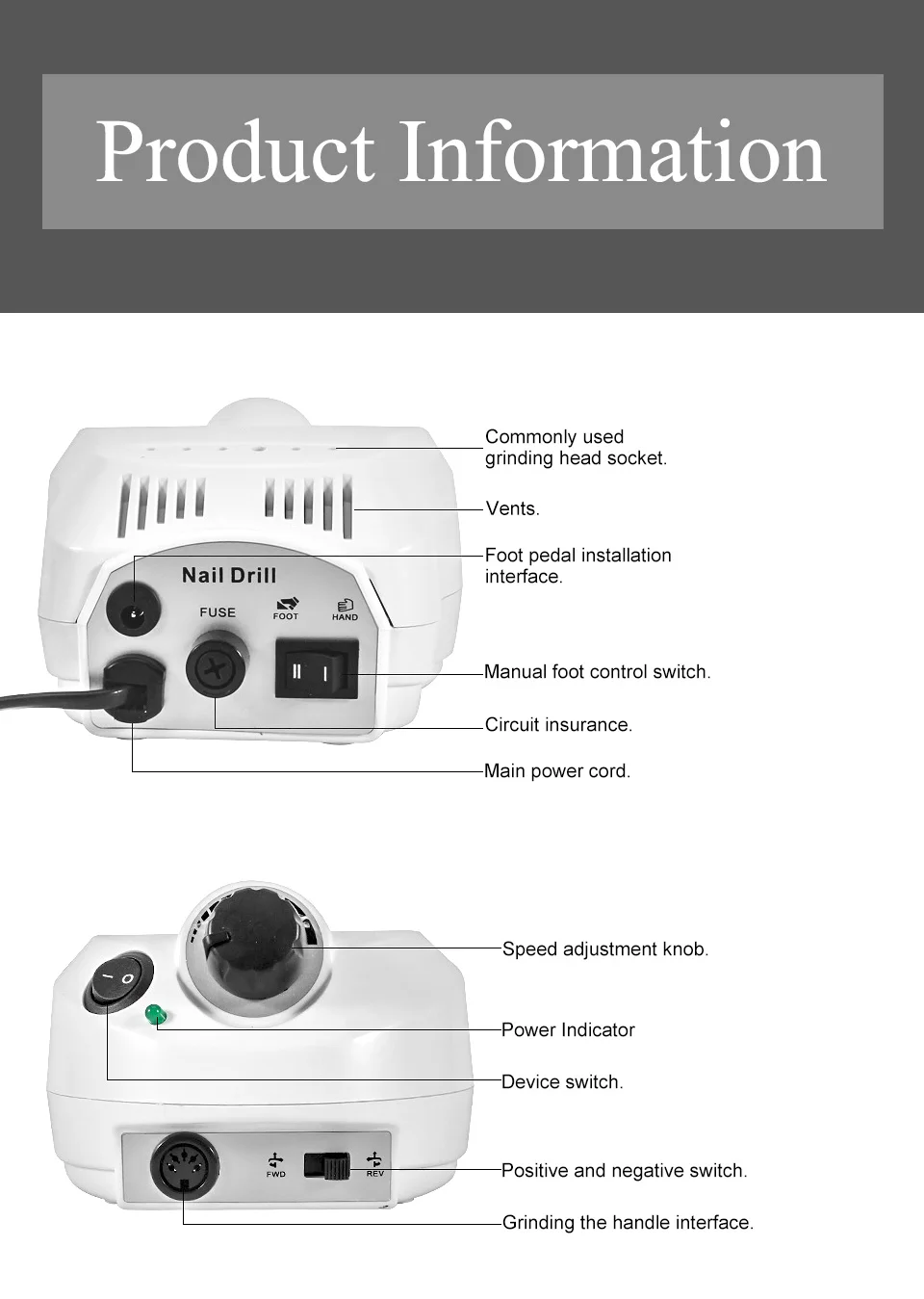 Product Information

Nail Drill

FUSE

FOOT

HAND

II I

Commonly used grinding head socket.

Vents.

Foot pedal installation interface.

Manual foot control switch.

Circuit insurance.

Main power cord.

I O

FWD

REV

Speed adjustment knob.

Power Indicator

Device switch.

Positive and negative switch.

Grinding the handle interface.