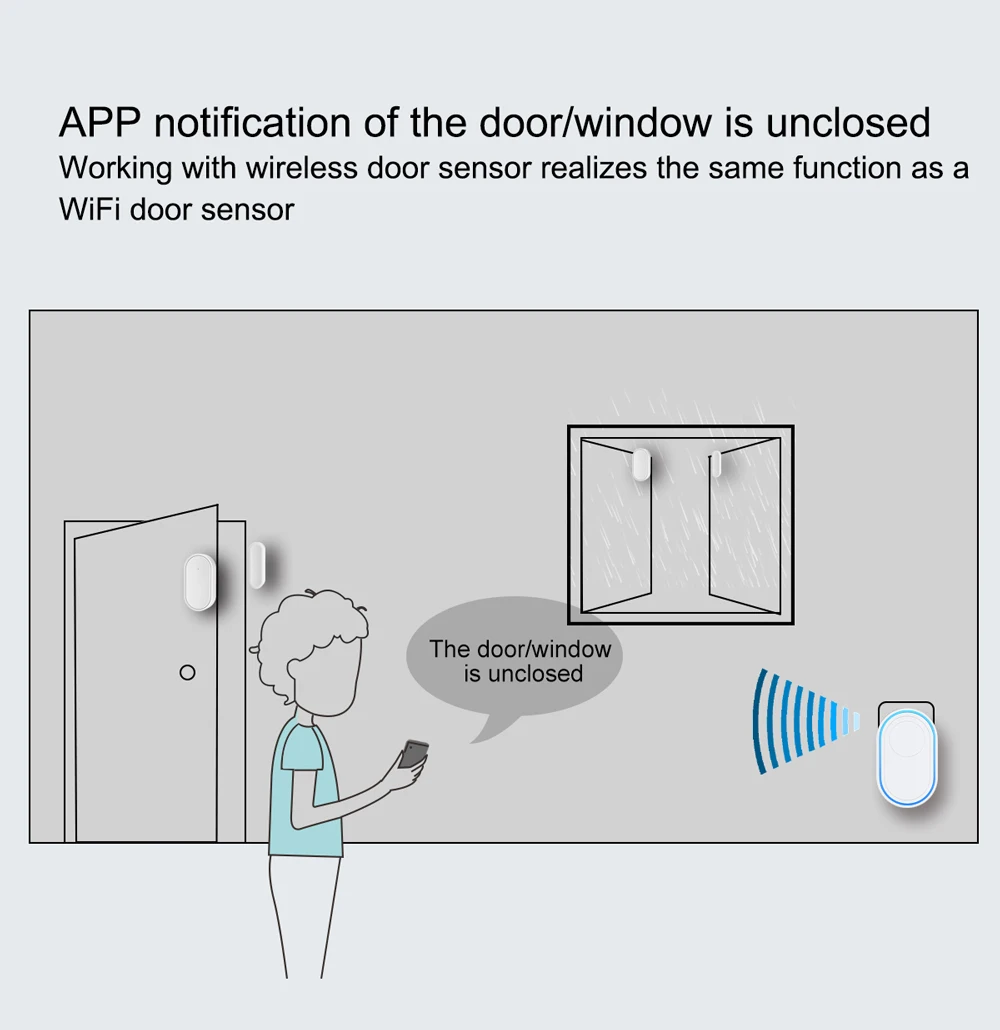 APP notification of the door/window is unclosed
Working with wireless door sensor realizes the same function as a WiFi door sensor

The door/window is unclosed