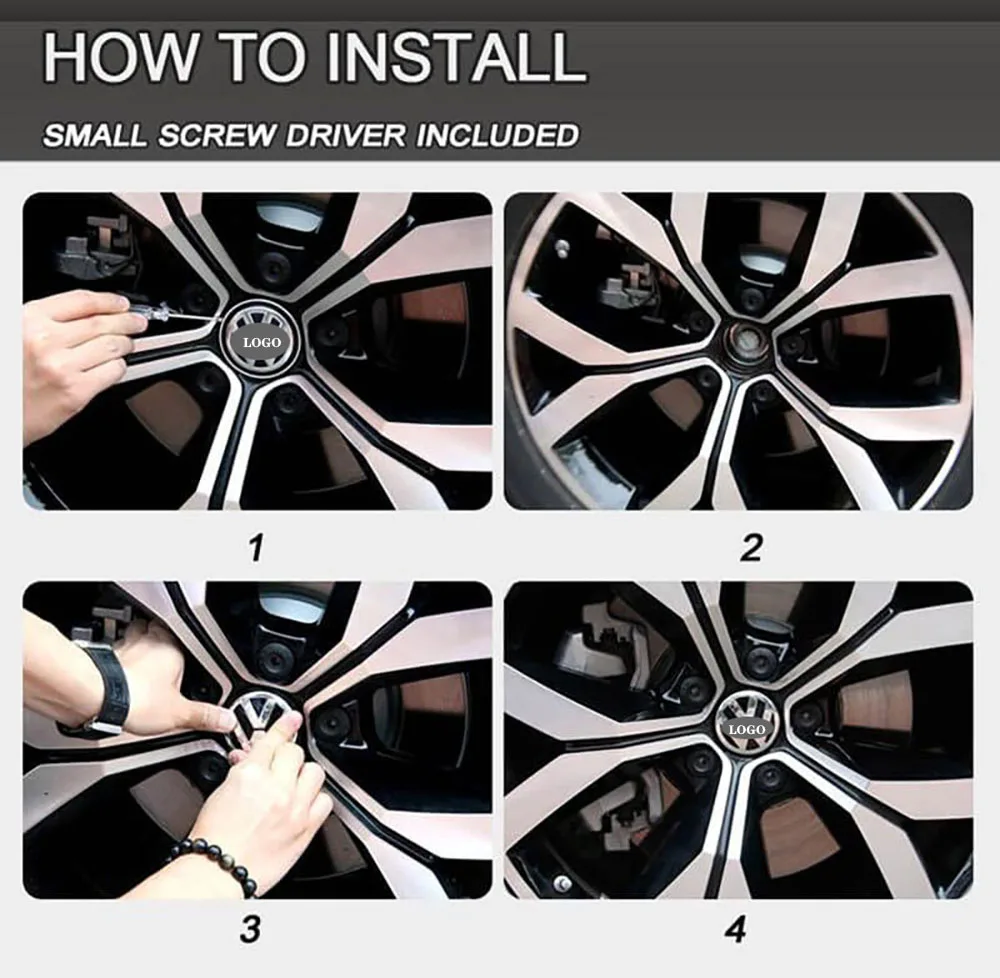 HOW TO INSTALL

SMALL SCREW DRIVER INCLUDED

LOGO

1

2

3

LOGO

4