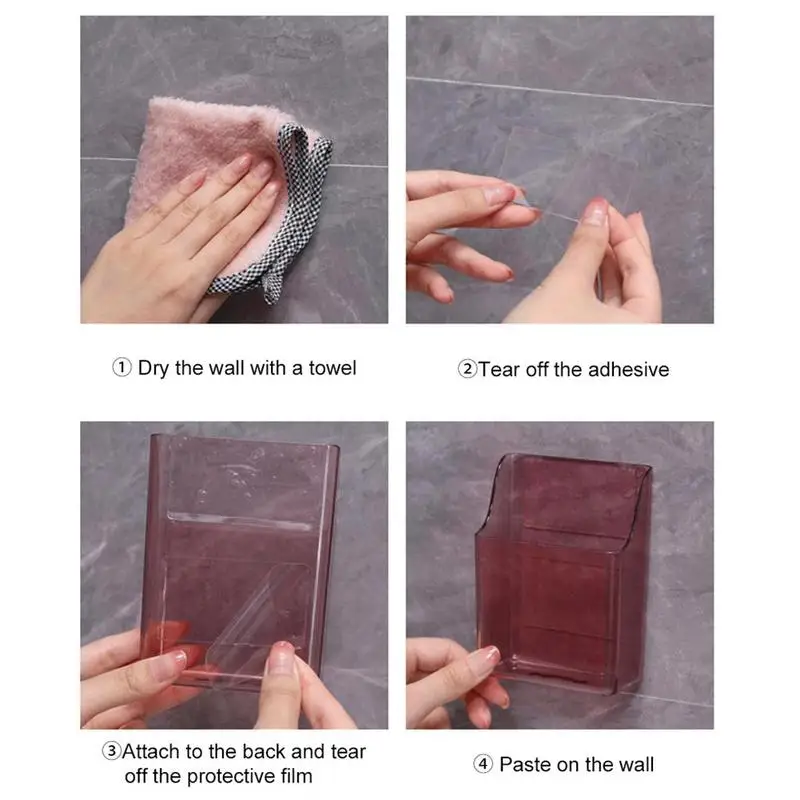 ① Dry the wall with a towel

②Tear off the adhesive

③Attach to the back and tear off the protective film

④ Paste on the wall