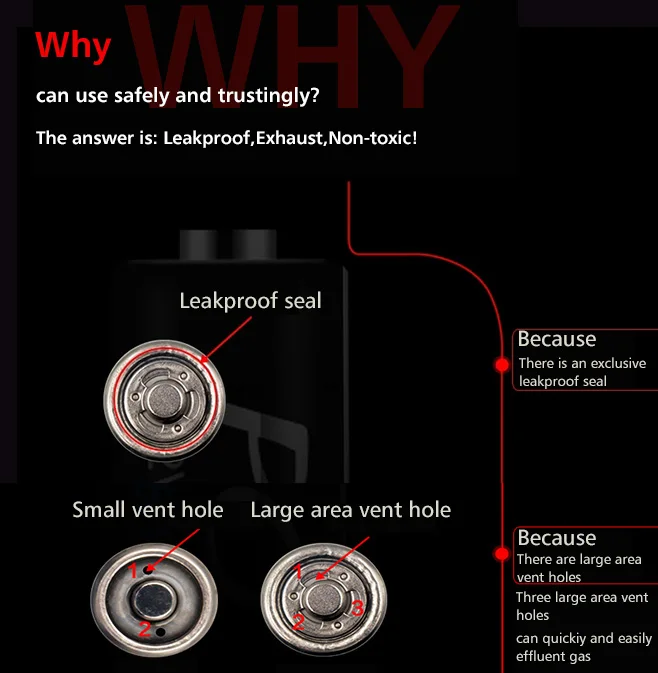 WHY

Why

can use safely and trustingly?

The answer is: Leakproof,Exhaust,Non-toxic!

Leakproof seal

Because
There is an exclusive leakproof seal

Small vent hole

1

2

Large area vent hole

1

2

3

Because
There are large area vent holes
Three large area vent holes
can quickiy and easily effluent gas