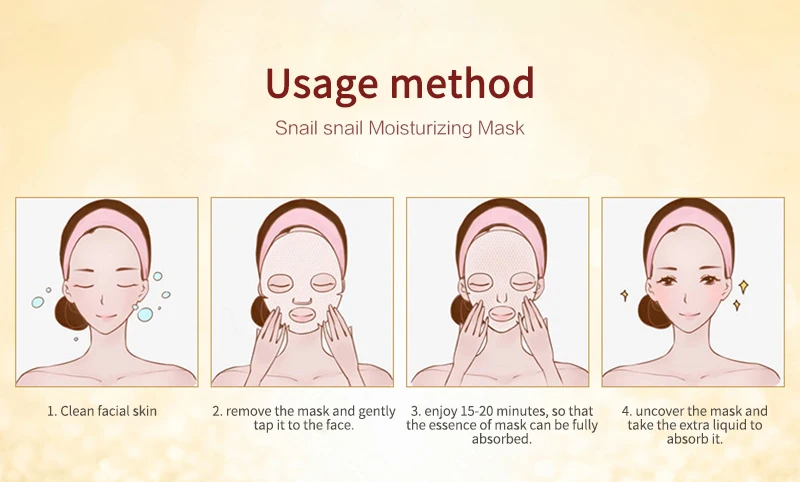 Usage method

Snail snail Moisturizing Mask

1. Clean facial skin

2. remove the mask and gently tap it to the face.

3. enjoy 15-20 minutes, so that the essence of mask can be fully absorbed.

4. uncover the mask and take the extra liquid to absorb it.