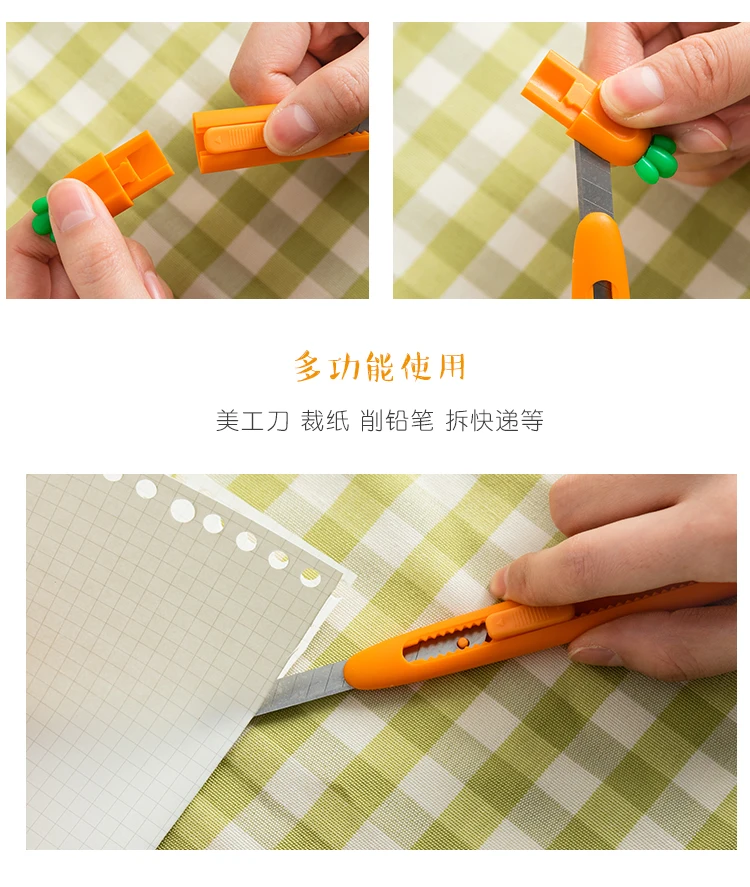 多功能使用

美工刀 裁纸 削铅笔 拆快递等