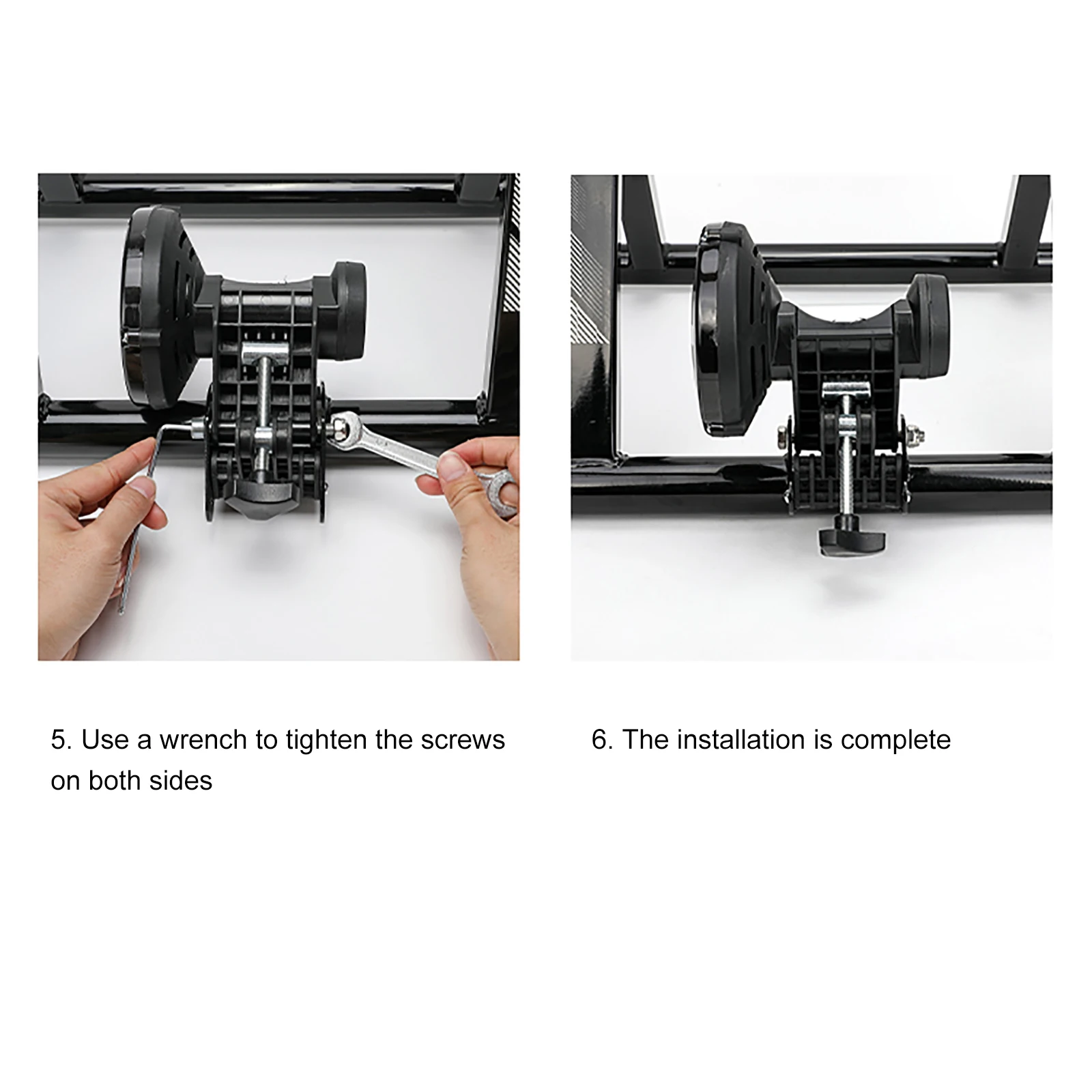 5. Use a wrench to tighten the screws on both sides

6. The installation is complete