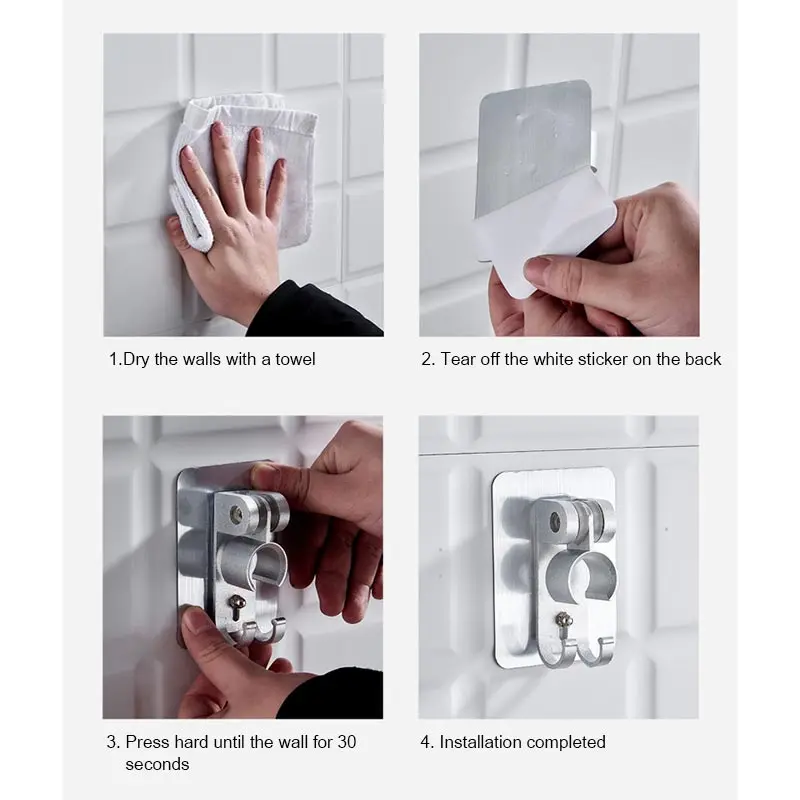 1.Dry the walls with a towel

2. Tear off the white sticker on the back

3. Press hard until the wall for 30 seconds

4. Installation completed