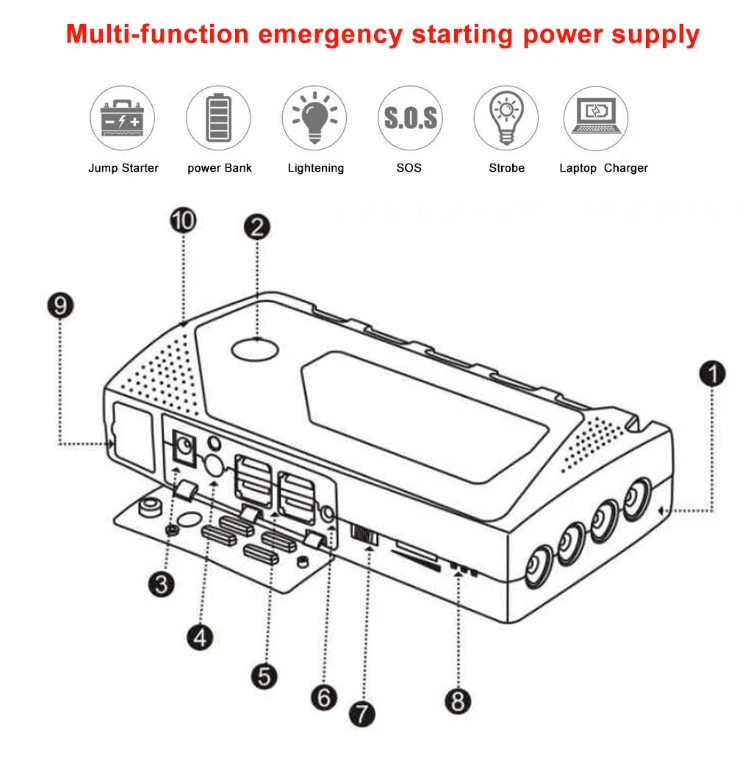 Multi-function emergency starting power supply

S.O.S

Jump Starter
power Bank
Lightening
SOS
Strobe
Laptop Charger

10
2
9
1
3
4
5
6
7
8