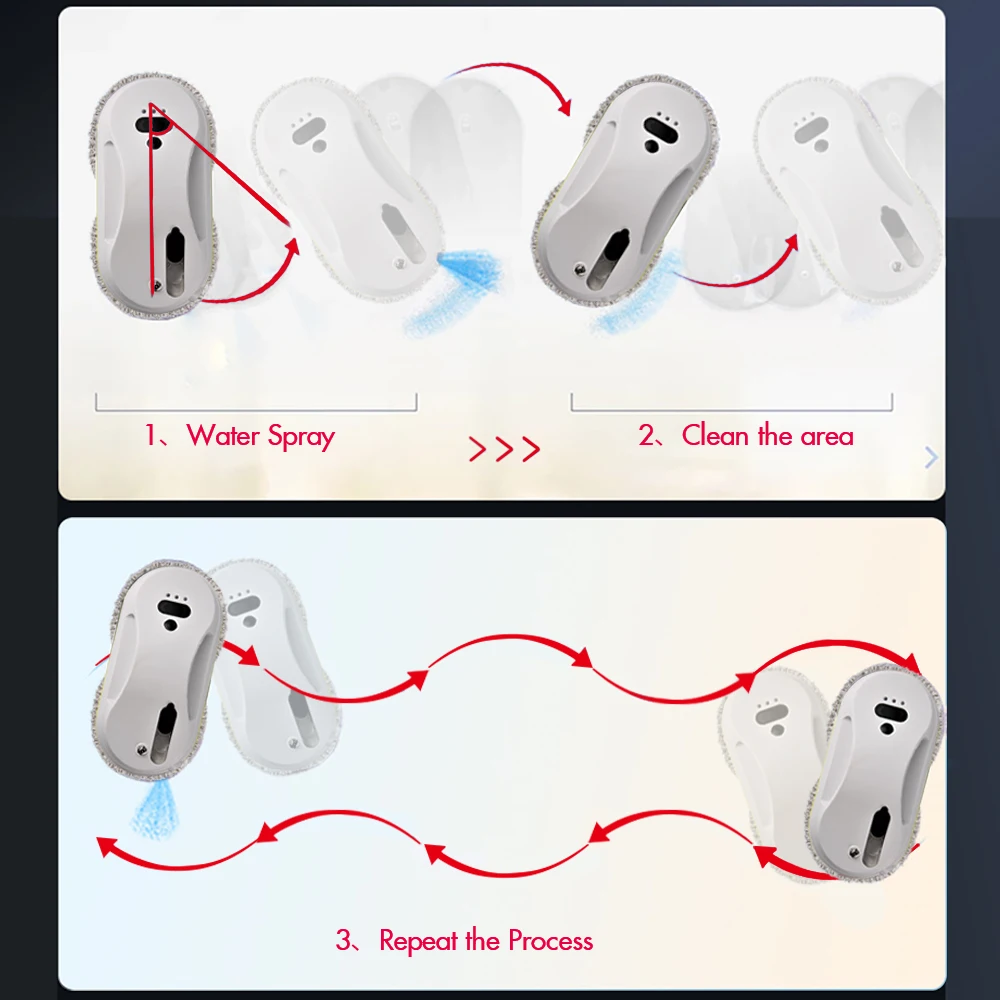 1、Water Spray

>>>

2、Clean the area

3、Repeat the Process