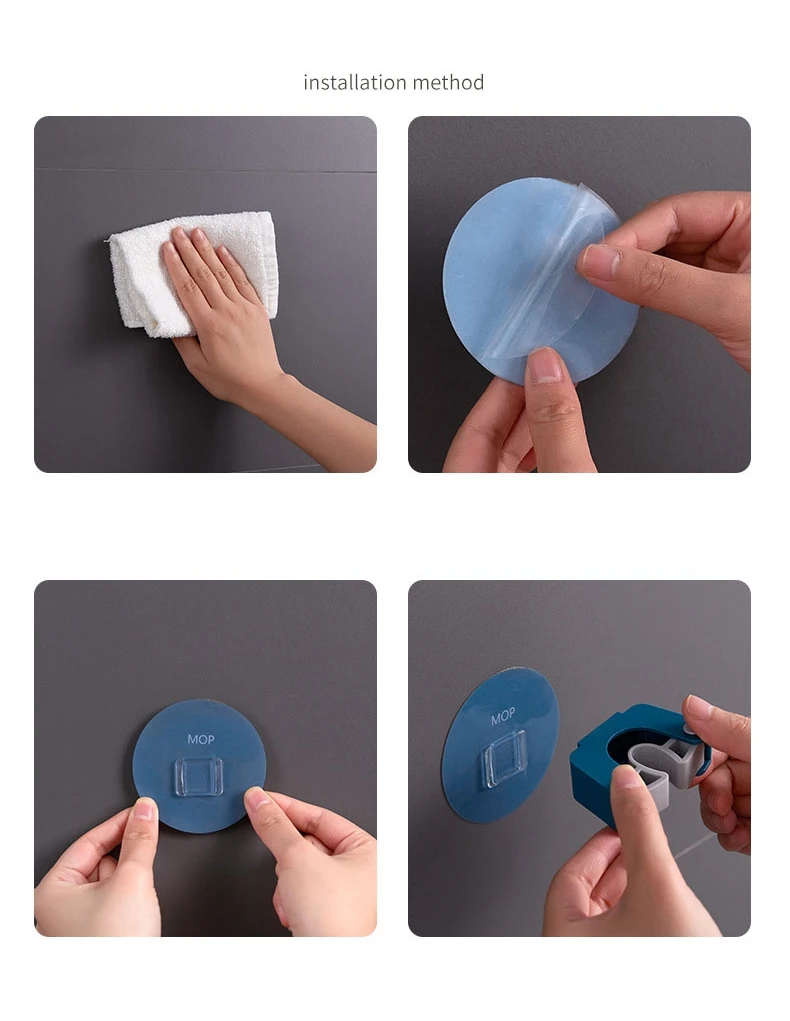 installation method

MOP

MOP