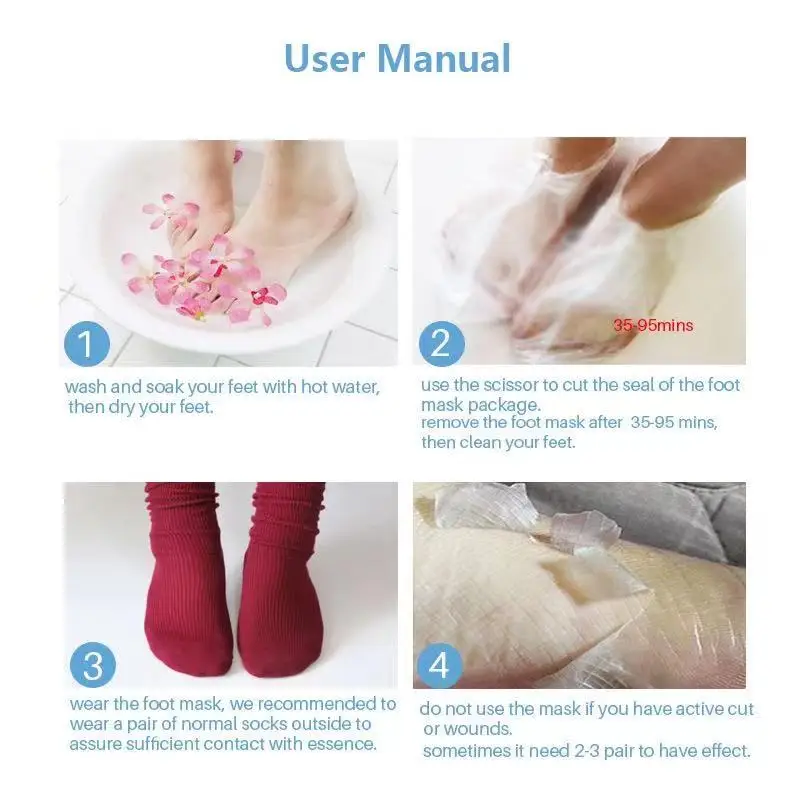 User Manual

1

wash and soak your feet with hot water, then dry your feet.

35-95mins

2

use the scissor to cut the seal of the foot mask package.
remove the foot mask after 35-95 mins, then clean your feet.

3

wear the foot mask, we recommended to wear a pair of normal socks outside to assure sufficient contact with essence.

4

do not use the mask if you have active cut or wounds.
sometimes it need 2-3 pair to have effect.