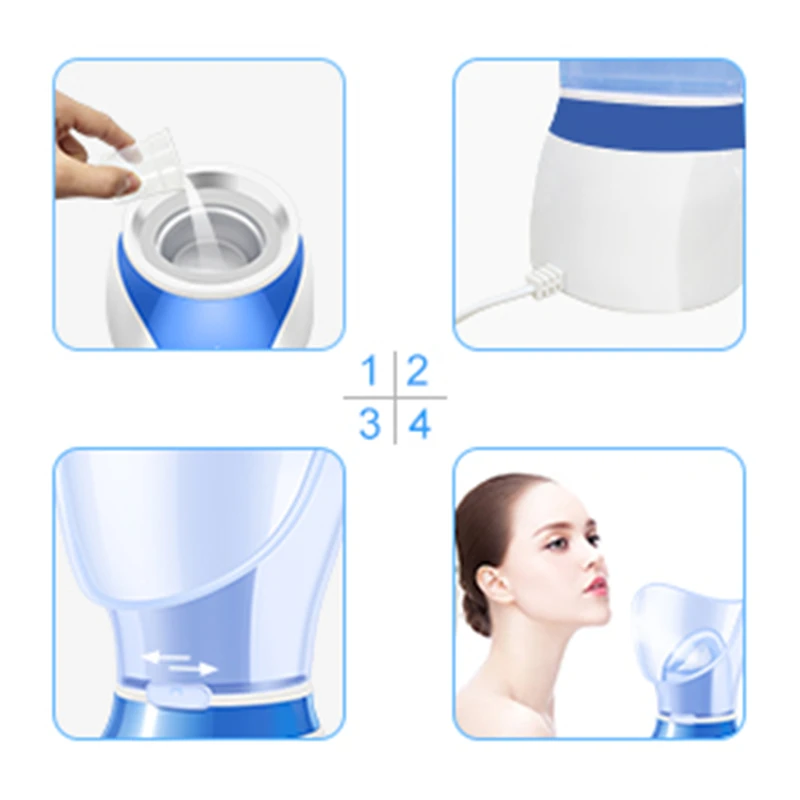 1 2
3 4