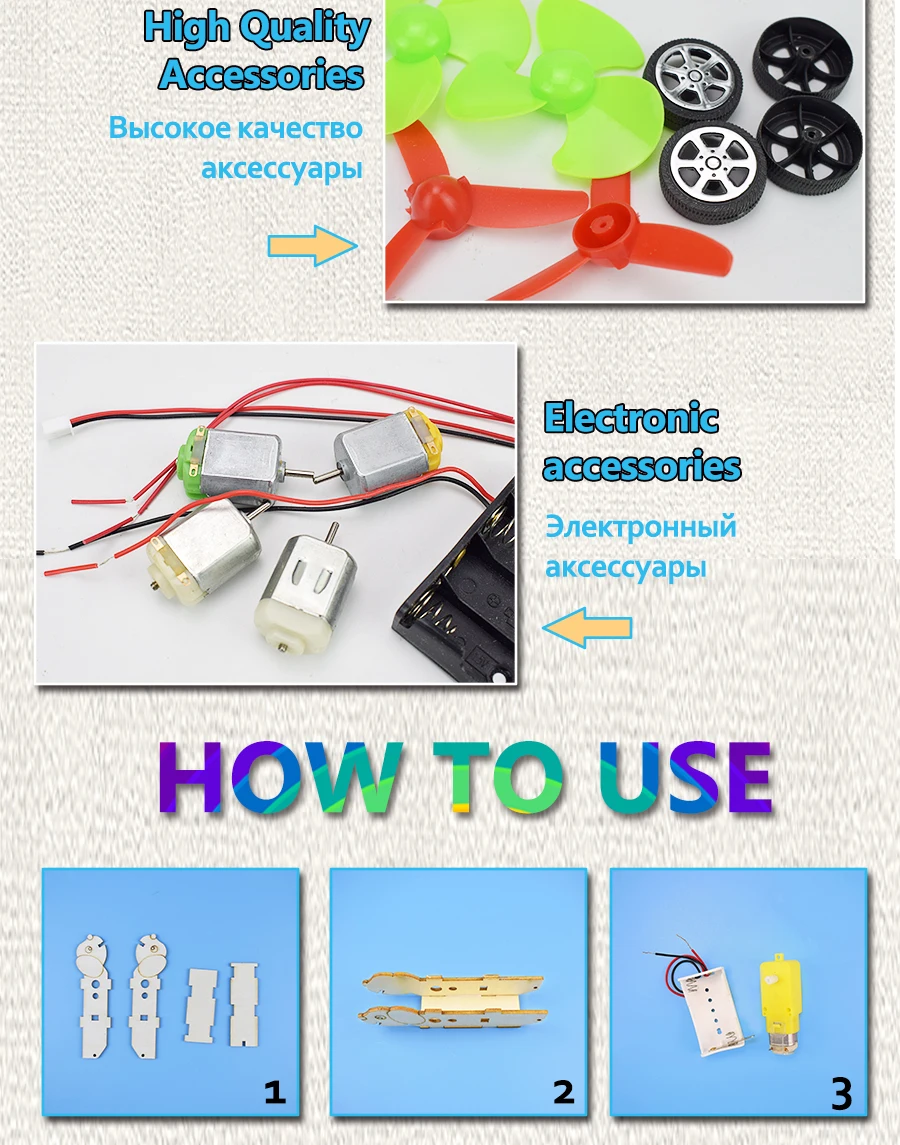 High Quality Accessories

Высокое качество аксессуары

Electronic accessories

Электронный аксессуары

HOW TO USE

1

2

3