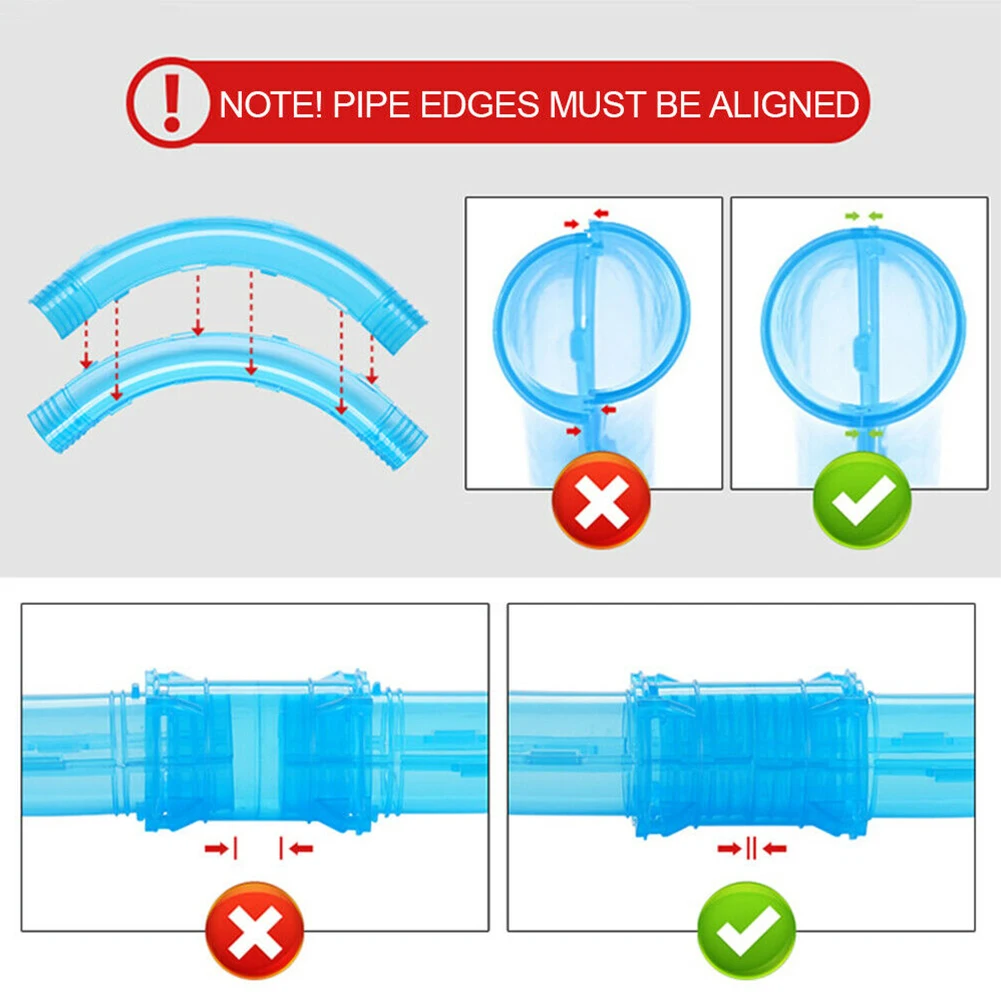 NOTE! PIPE EDGES MUST BE ALIGNED