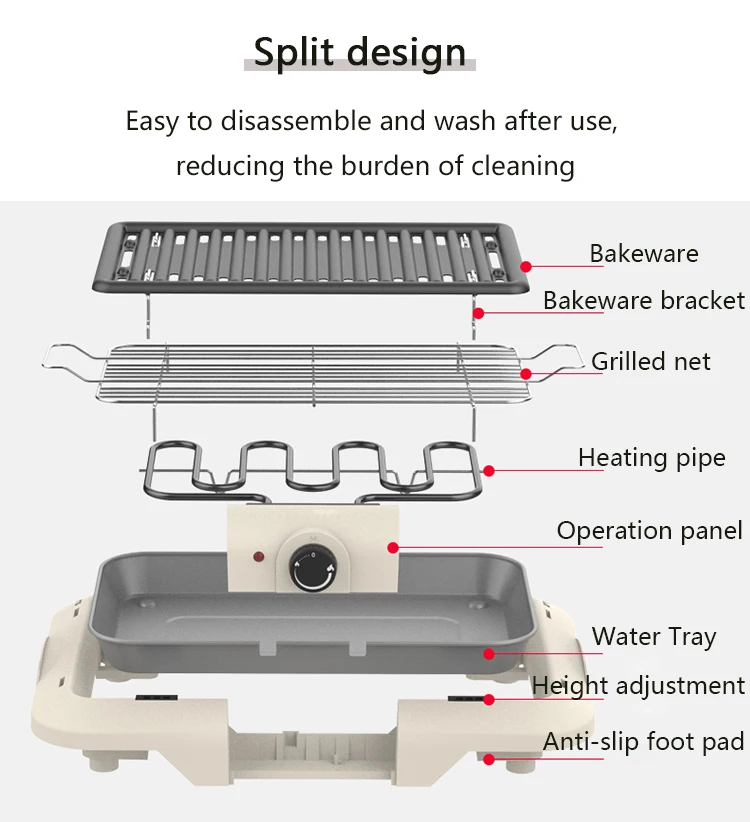 Split design

Easy to disassemble and wash after use, reducing the burden of cleaning

Bakeware

Bakeware bracket

Grilled net

Heating pipe

Operation panel

Water Tray

Height adjustment

Anti-slip foot pad