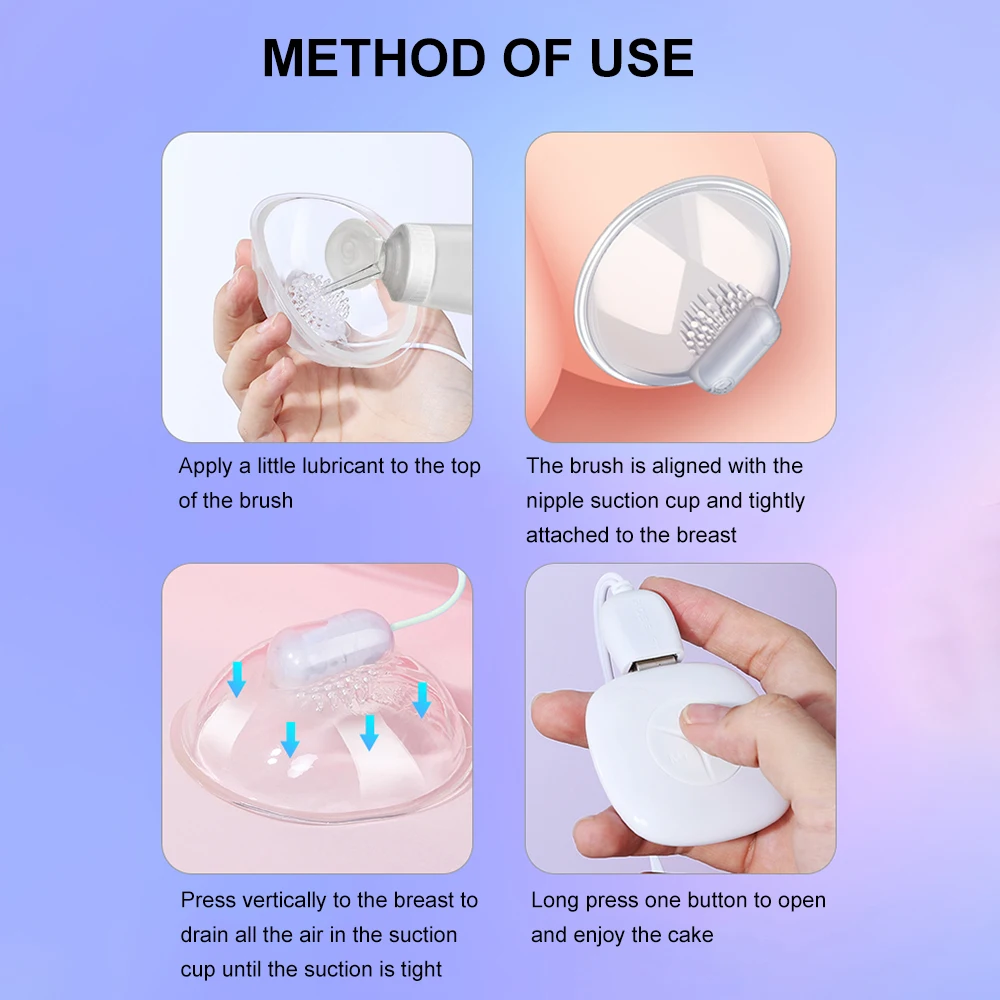 METHOD OF USE

Apply a little lubricant to the top of the brush

The brush is aligned with the nipple suction cup and tightly attached to the breast

Press vertically to the breast to drain all the air in the suction cup until the suction is tight

Long press one button to open and enjoy the cake