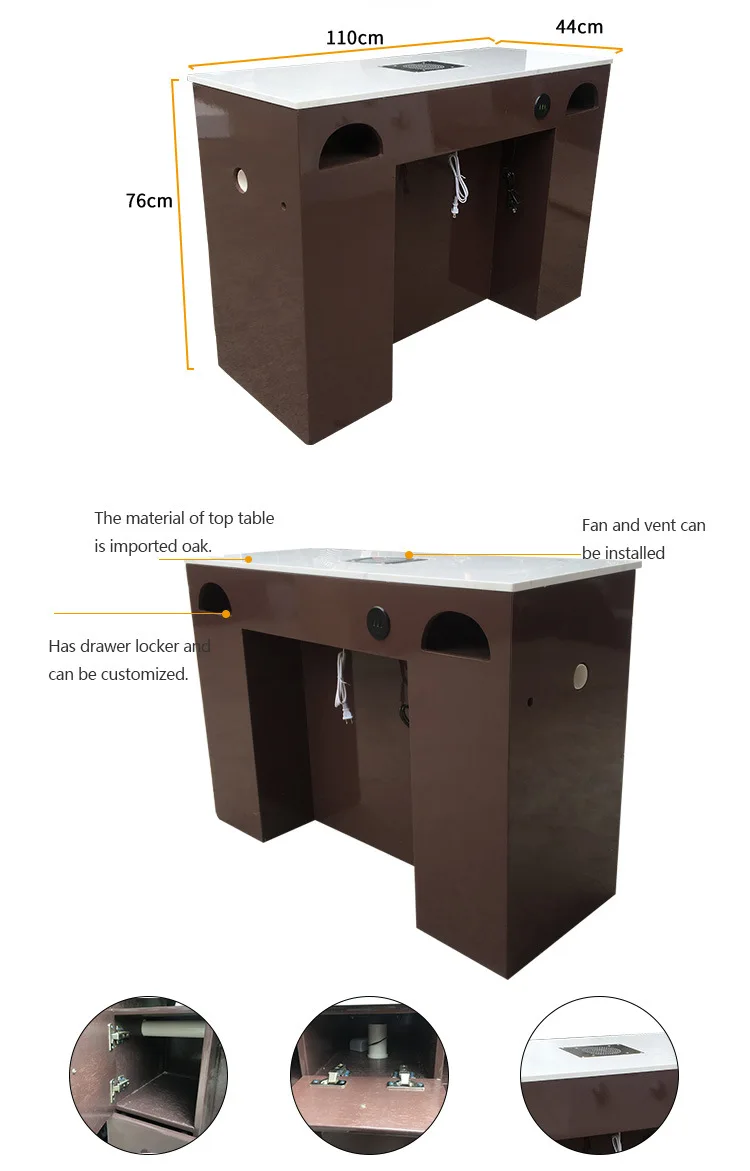 110cm
44cm
76cm

The material of top table is imported oak.

Fan and vent can be installed

Has drawer locker and can be customized.