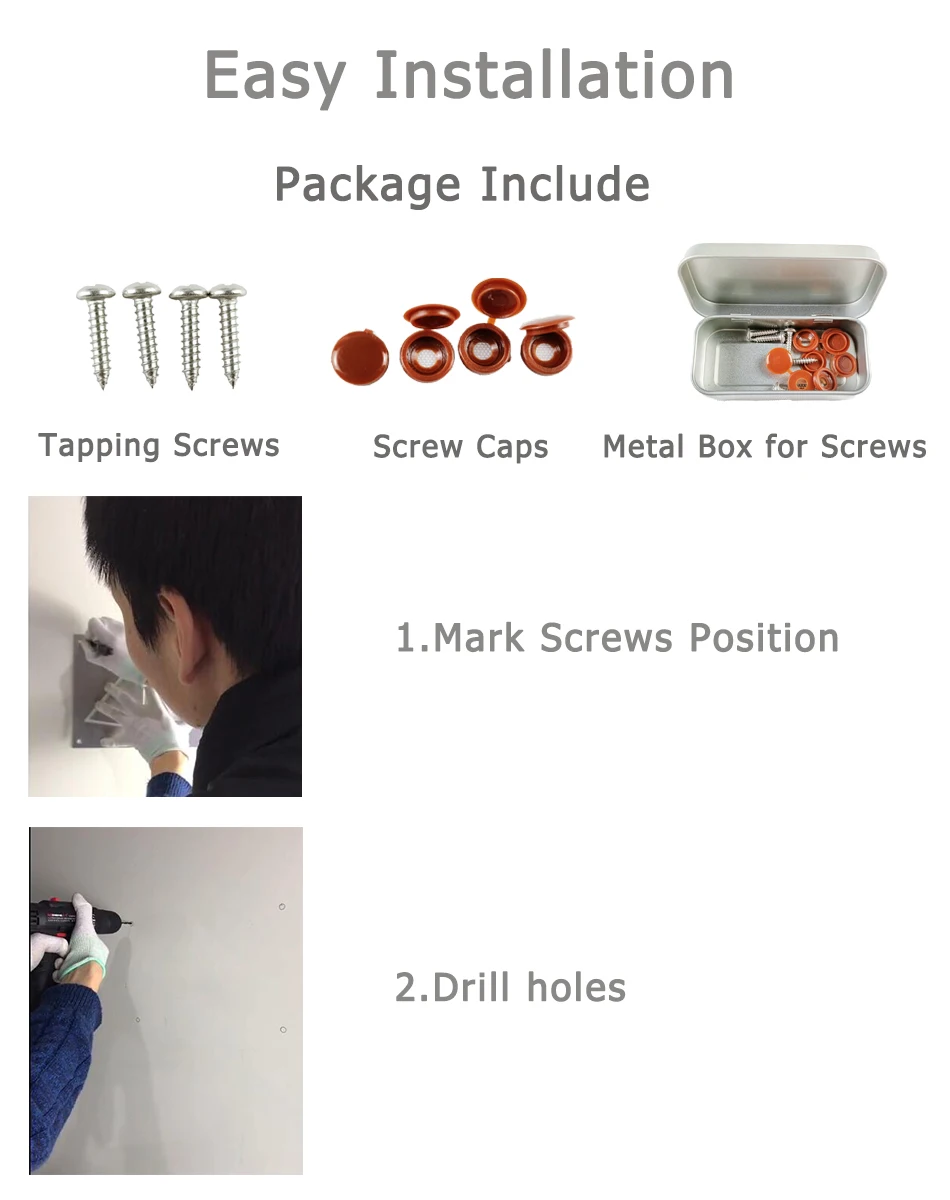 Easy Installation

Package Include

Tapping Screws

Screw Caps

Metal Box for Screws

1.Mark Screws Position

2.Drill holes