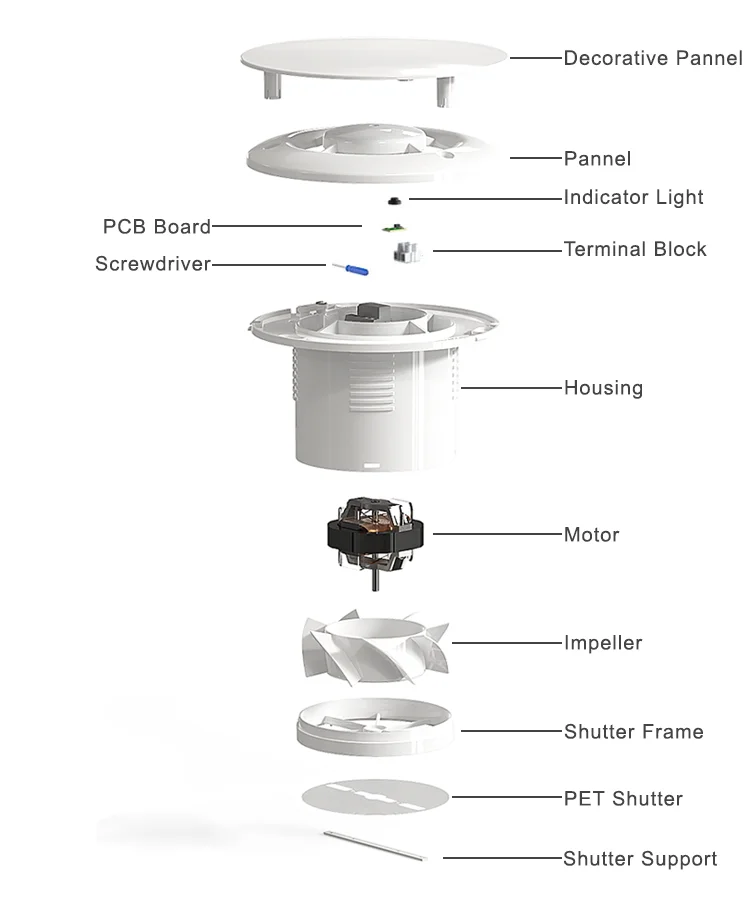 Decorative Pannel

Pannel

Indicator Light

PCB Board

Terminal Block

Screwdriver

Housing

Motor

Impeller

Shutter Frame

PET Shutter

Shutter Support