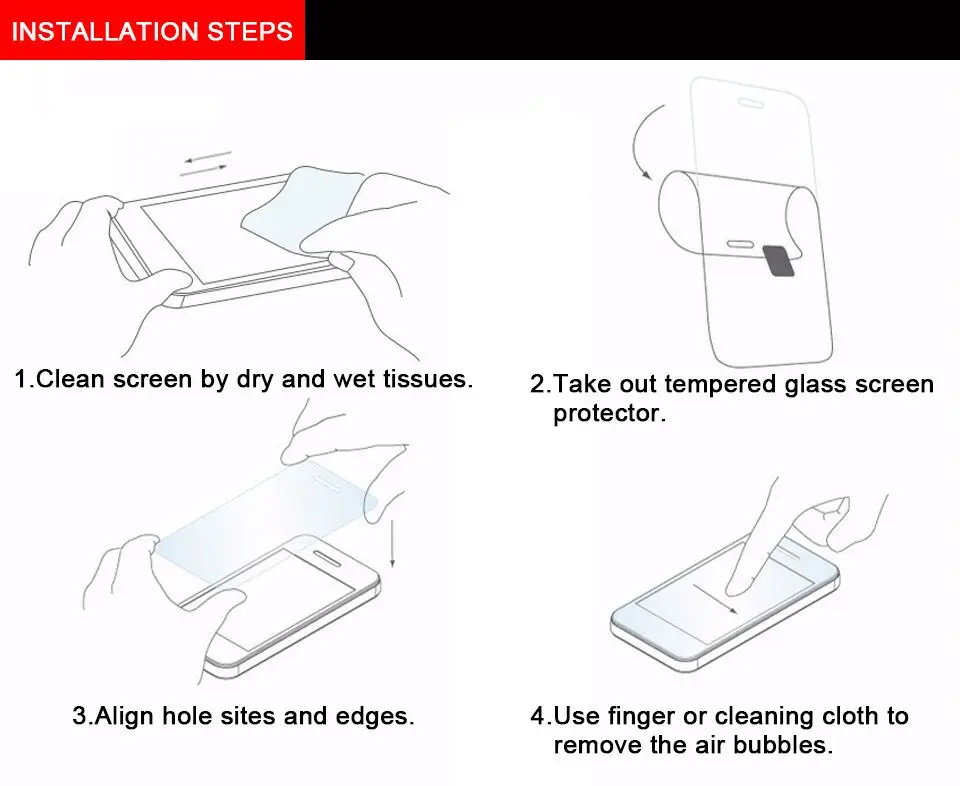 INSTALLATION STEPS

1.Clean screen by dry and wet tissues.

2.Take out tempered glass screen protector.

3.Align hole sites and edges.

4.Use finger or cleaning cloth to remove the air bubbles.