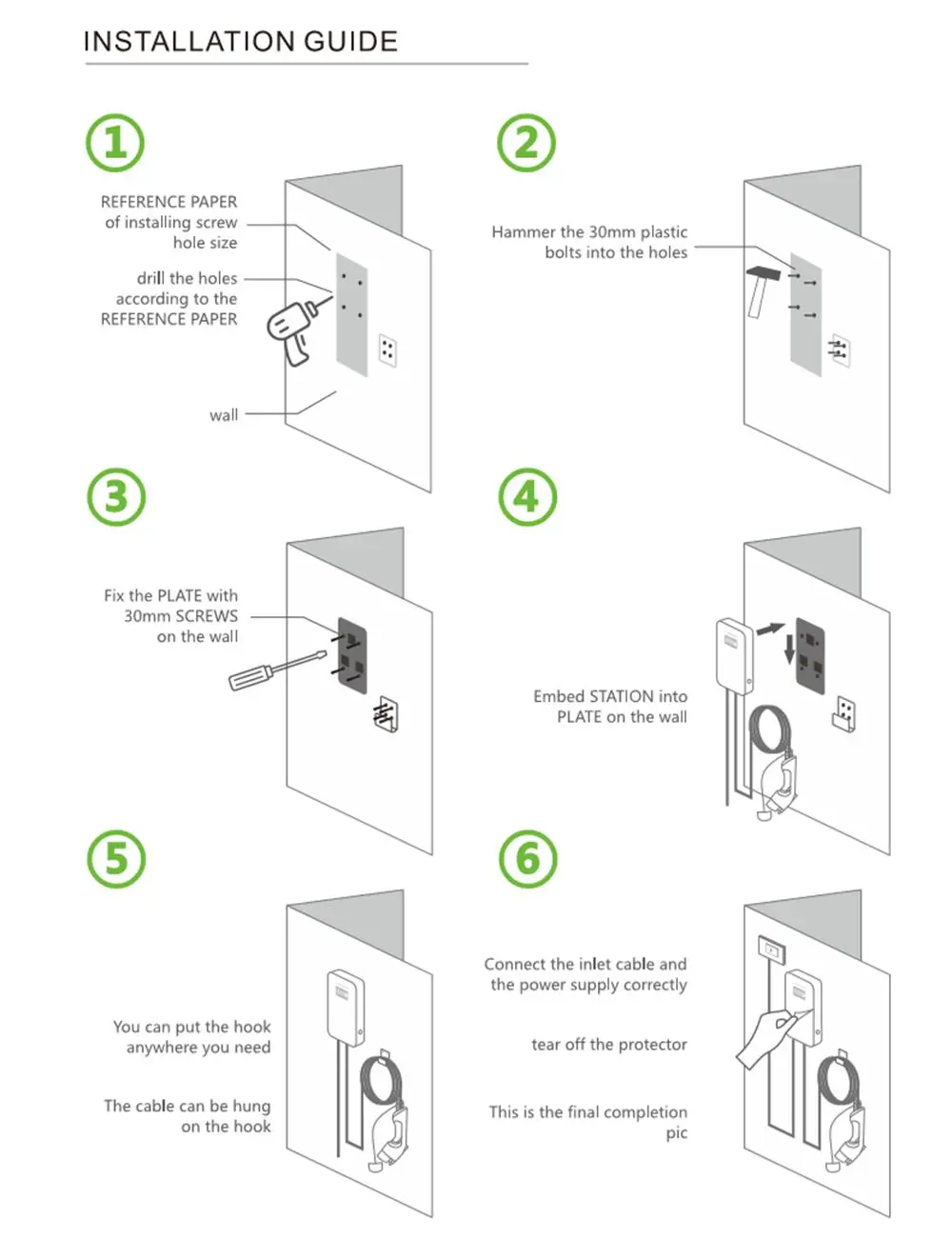 INSTALLATION GUIDE

1

REFERENCE PAPER of installing screw hole size

drill the holes according to the REFERENCE PAPER

wall

2

Hammer the 30mm plastic bolts into the holes

3

Fix the PLATE with 30mm SCREWS on the wall

4

Embed STATION into PLATE on the wall

5

You can put the hook anywhere you need

The cable can be hung on the hook

6

Connect the inlet cable and the power supply correctly

tear off the protector

This is the final completion pic