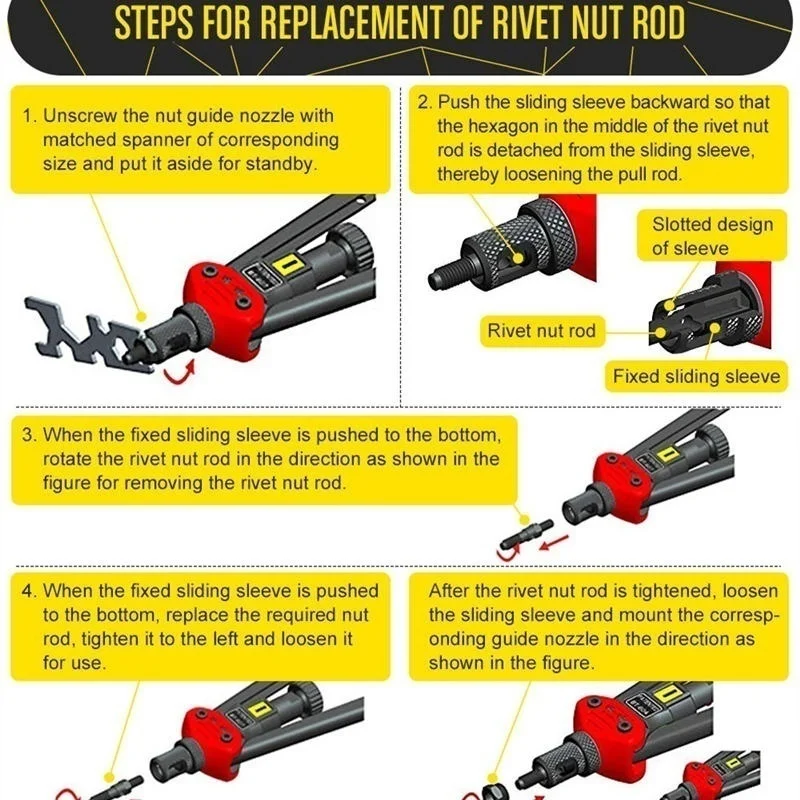 STEPS FOR REPLACEMENT OF RIVET NUT ROD

1. Unscrew the nut guide nozzle with matched spanner of corresponding size and put it aside for standby.

2. Push the sliding sleeve backward so that the hexagon in the middle of the rivet nut rod is detached from the sliding sleeve, thereby loosening the pull rod.

Slotted design of sleeve

Rivet nut rod

Fixed sliding sleeve

3. When the fixed sliding sleeve is pushed to the bottom, rotate the rivet nut rod in the direction as shown in the figure for removing the rivet nut rod.

4. When the fixed sliding sleeve is pushed to the bottom, replace the required nut rod, tighten it to the left and loosen it for use.

After the rivet nut rod is tightened, loosen the sliding sleeve and mount the corresponding guide nozzle in the direction as shown in the figure.