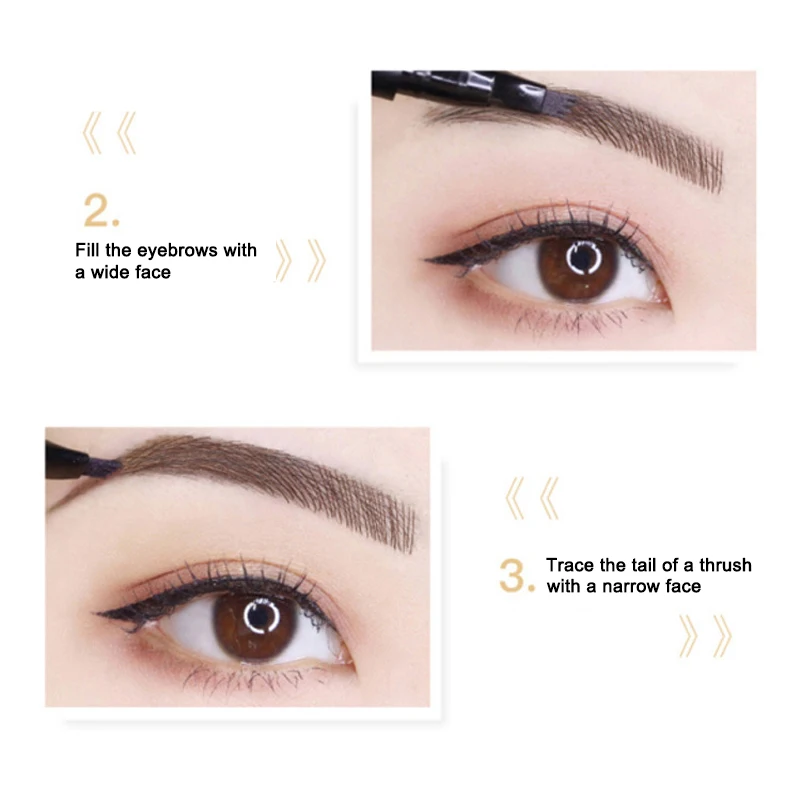 《《

2.
Fill the eyebrows with a wide face 》》

《《

3. Trace the tail of a thrush with a narrow face

》》