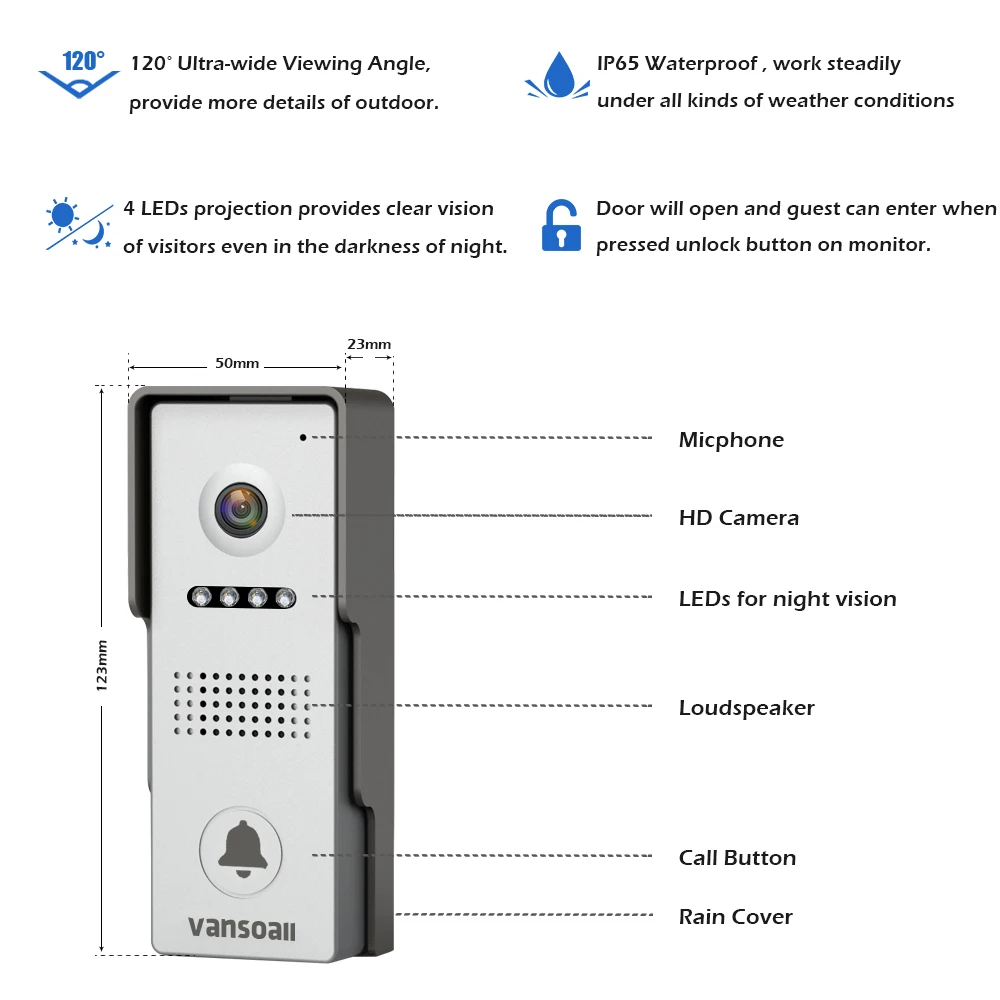 120°

120° Ultra-wide Viewing Angle, provide more details of outdoor.

IP65 Waterproof , work steadily under all kinds of weather conditions

4 LEDs projection provides clear vision of visitors even in the darkness of night.

Door will open and guest can enter when pressed unlock button on monitor.

50mm

23mm

123mm

Micphone

HD Camera

LEDs for night vision

Loudspeaker

Call Button

Rain Cover

vansoall