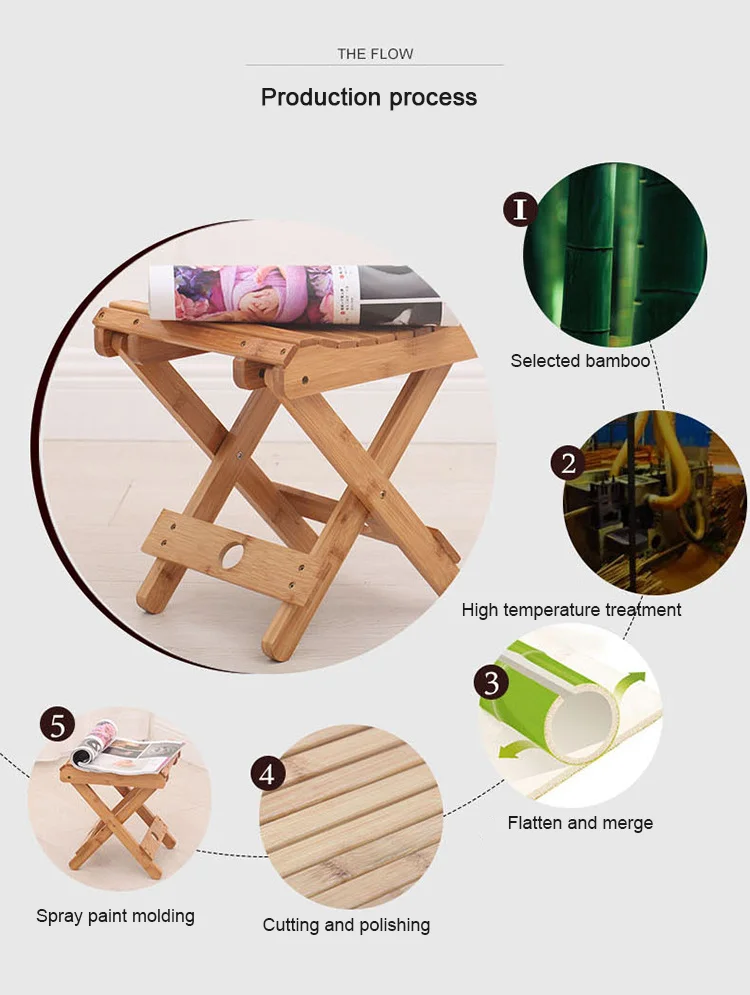 THE FLOW

Production process

I

Selected bamboo

2

High temperature treatment

3

Flatten and merge

4

Cutting and polishing

5

Spray paint molding