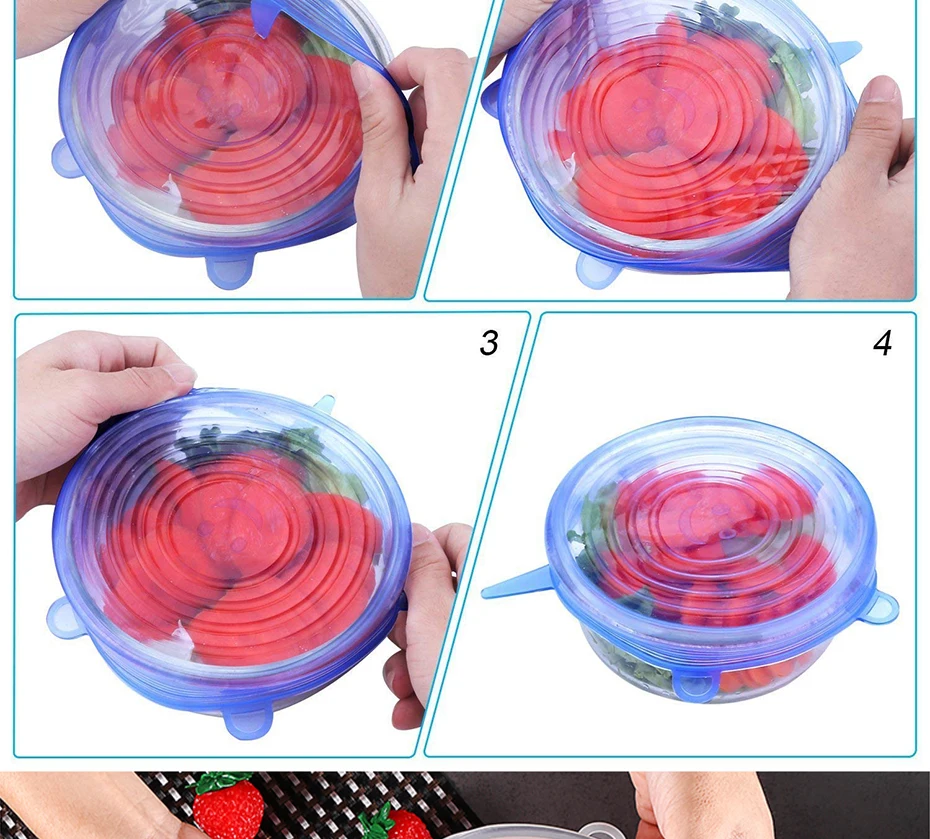 3

4