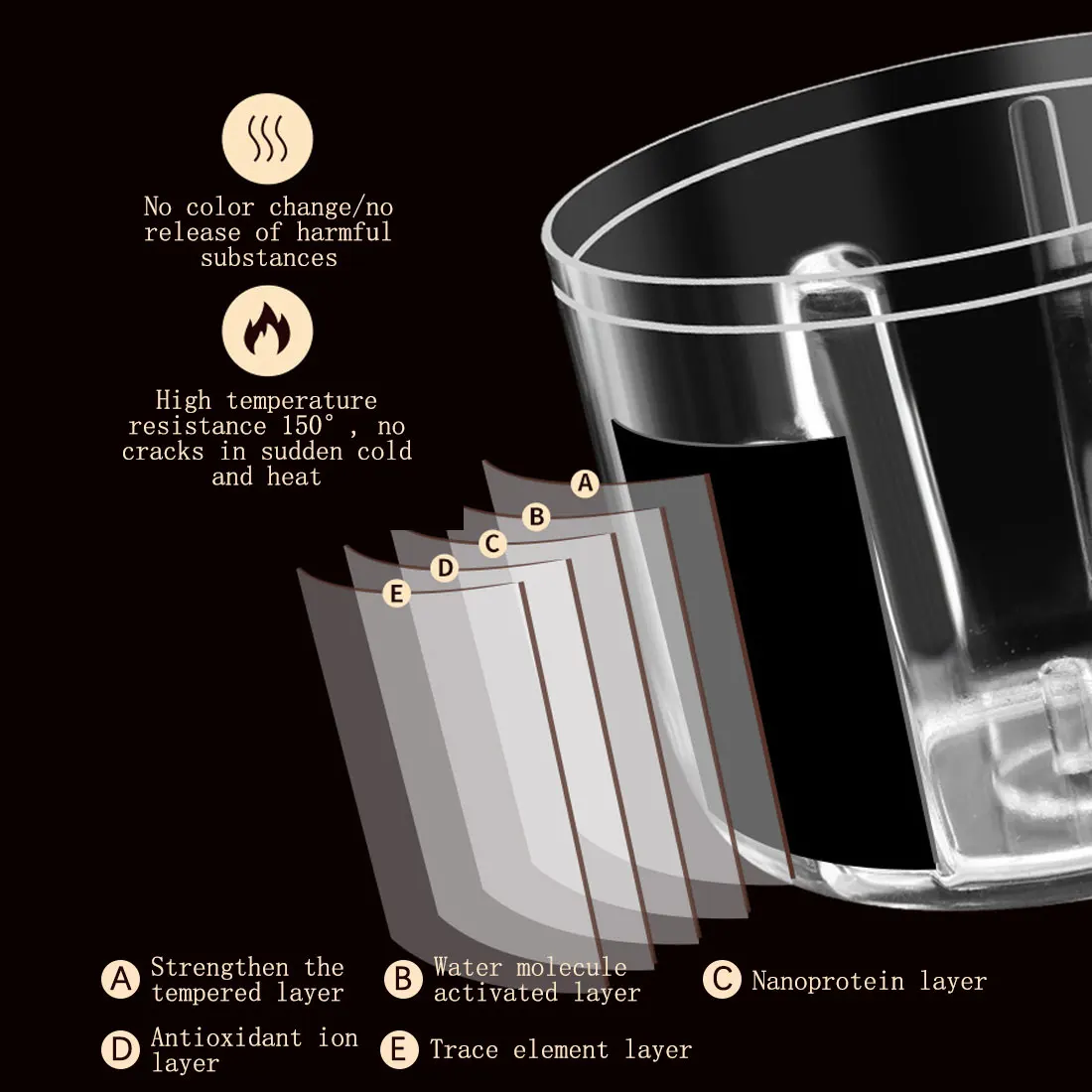 No color change/no release of harmful substances

High temperature resistance 150° , no cracks in sudden cold and heat

A
B
C
D
E

A Strengthen the tempered layer

B Water molecule activated layer

C Nanoprotein layer

D Antioxidant ion layer

E Trace element layer