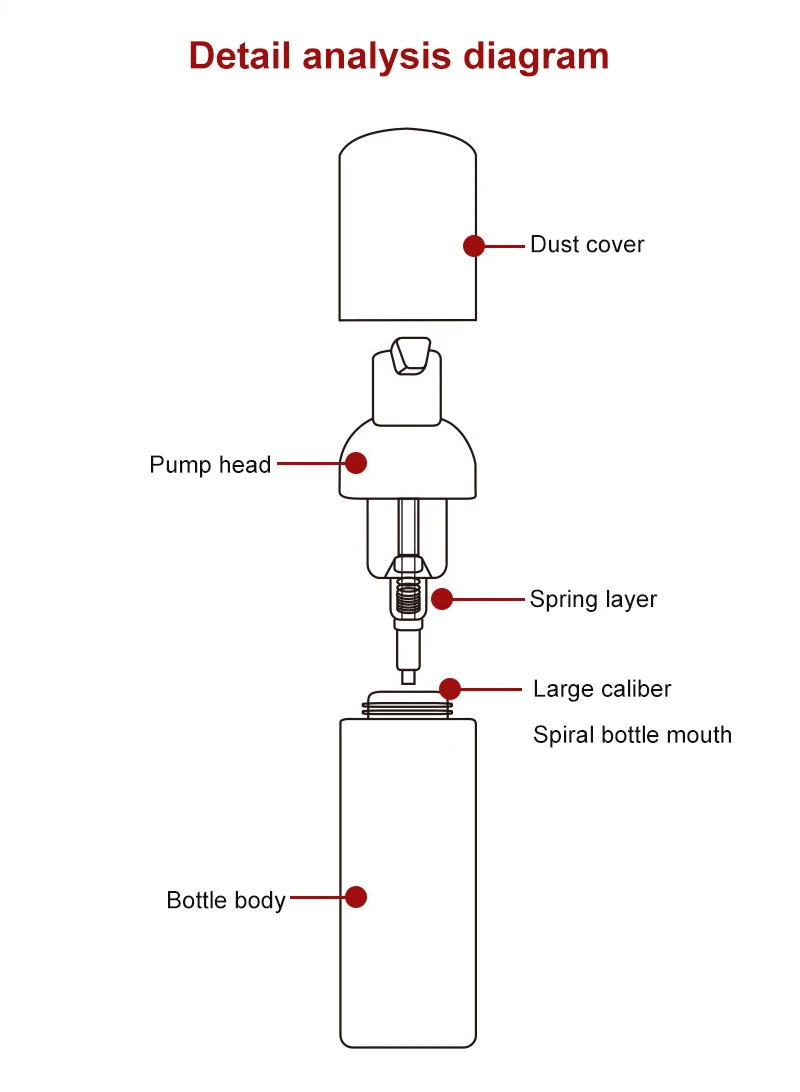 Detail analysis diagram

Dust cover

Pump head

Spring layer

Large caliber

Spiral bottle mouth

Bottle body