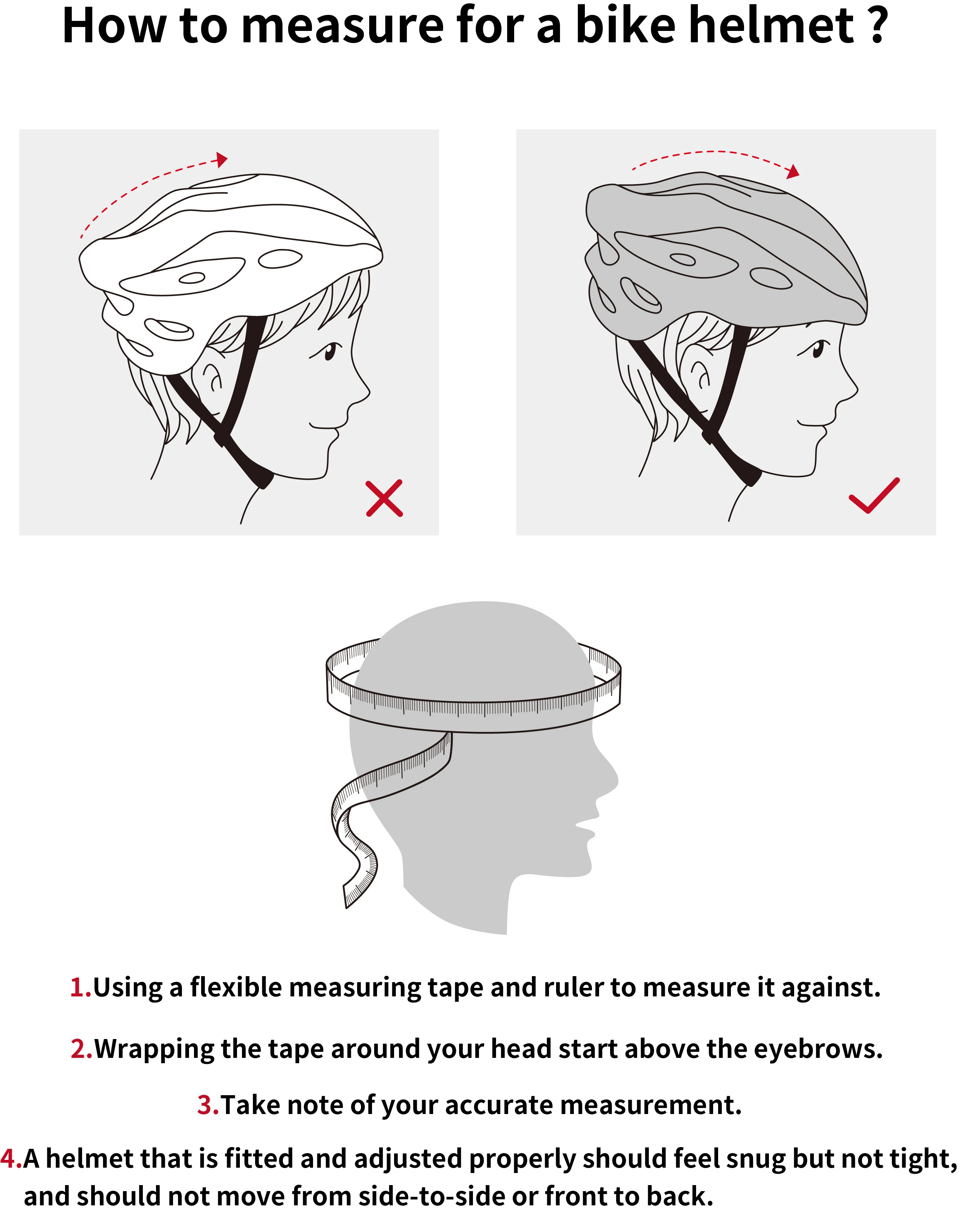 How to measure for a bike helmet ?

1.Using a flexible measuring tape and ruler to measure it against.

2.Wrapping the tape around your head start above the eyebrows.

3.Take note of your accurate measurement.

4.A helmet that is fitted and adjusted properly should feel snug but not tight, and should not move from side-to-side or front to back.