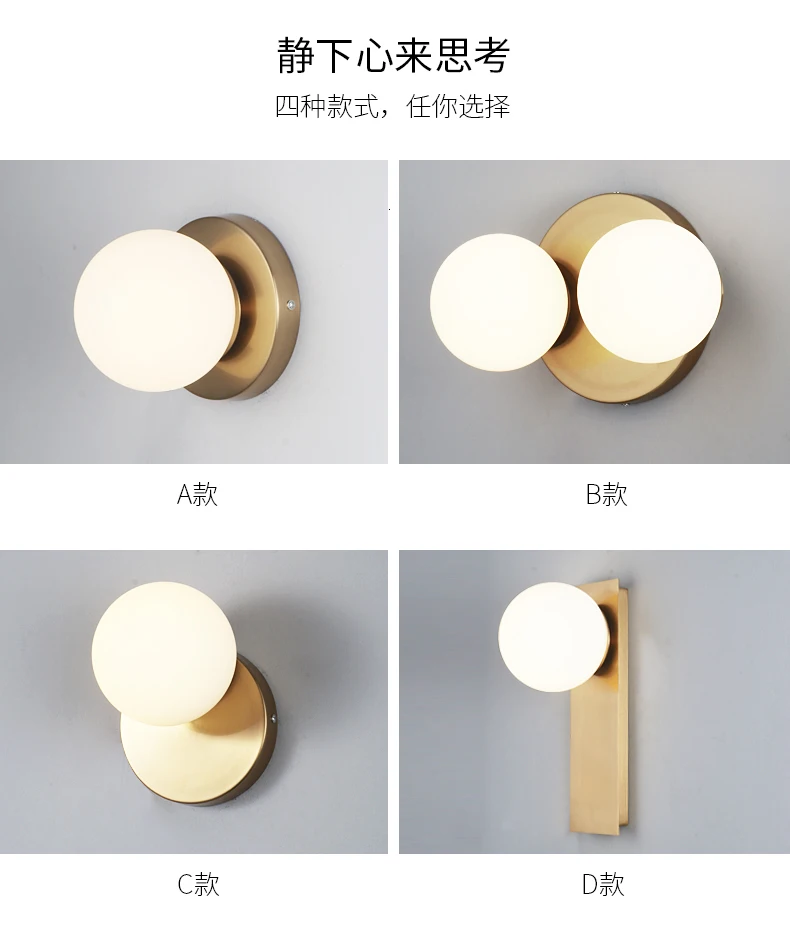 静下心来思考

四种款式，任你选择

A款

B款

C款

D款