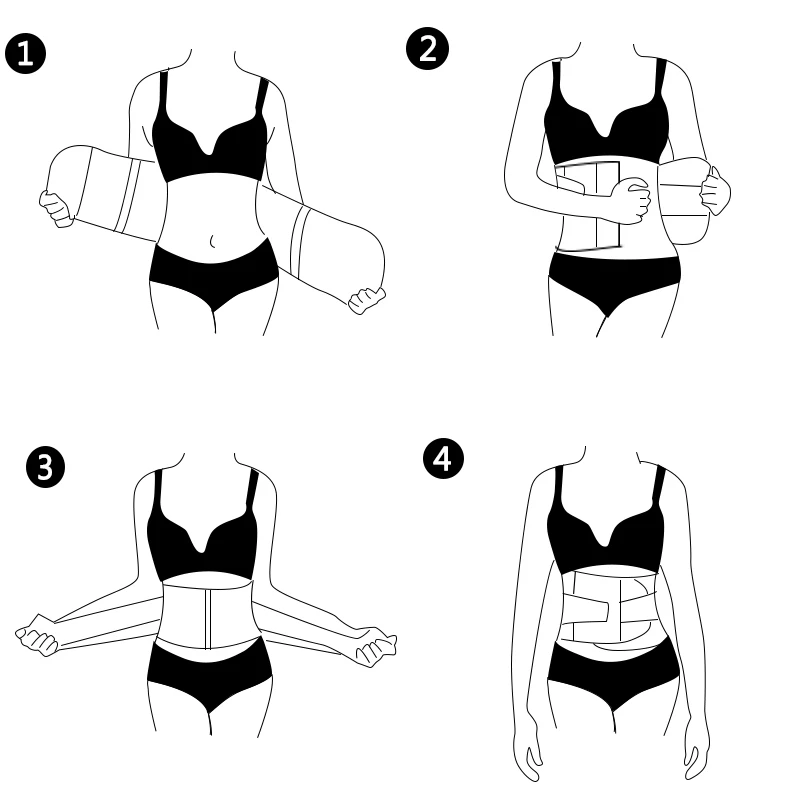 1

2

3

4