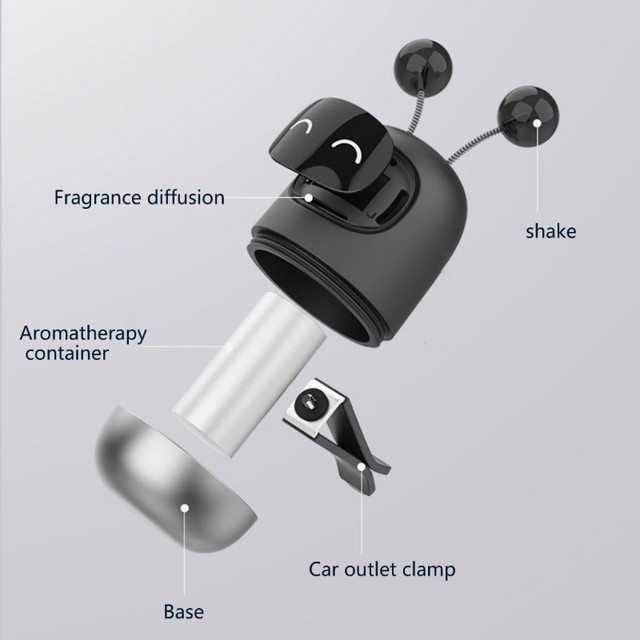 Fragrance diffusion

shake

Aromatherapy container

Car outlet clamp

Base