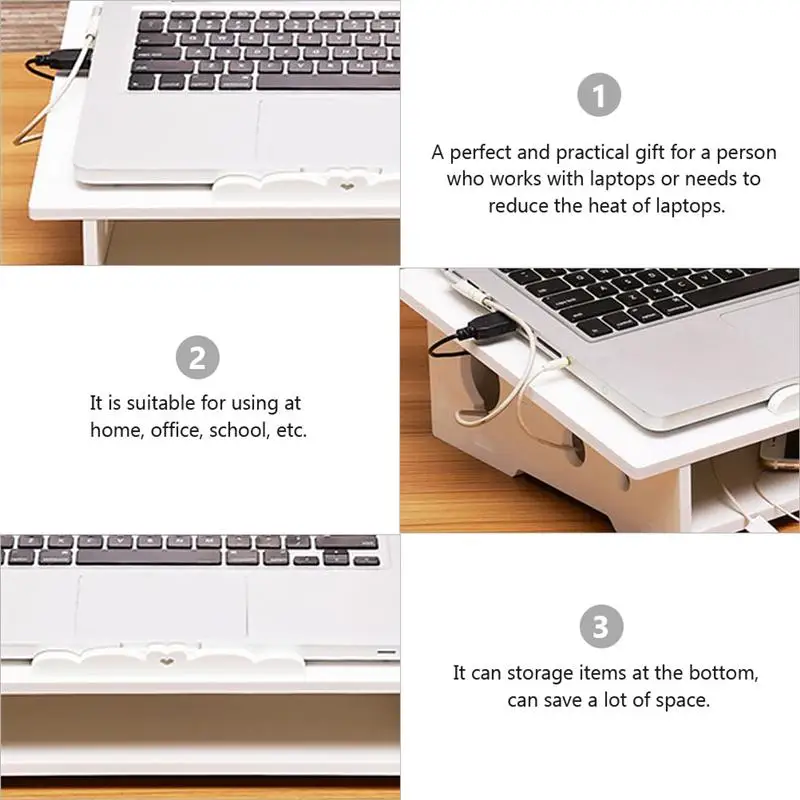 1

A perfect and practical gift for a person who works with laptops or needs to reduce the heat of laptops.

2

It is suitable for using at home, office, school, etc.

3

It can storage items at the bottom, can save a lot of space.