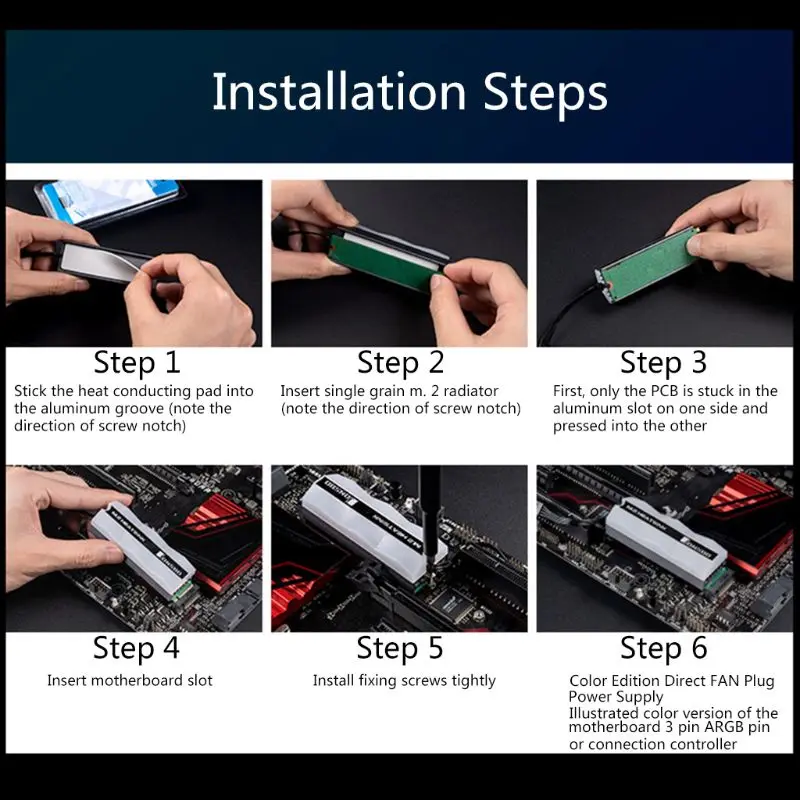 Installation Steps

Step 1
Stick the heat conducting pad into the aluminum groove (note the direction of screw notch)

Step 2
Insert single grain m. 2 radiator (note the direction of screw notch)

Step 3
First, only the PCB is stuck in the aluminum slot on one side and pressed into the other

Step 4
Insert motherboard slot

Step 5
Install fixing screws tightly

Step 6
Color Edition Direct FAN Plug Power Supply
Illustrated color version of the motherboard 3 pin ARGB pin or connection controller