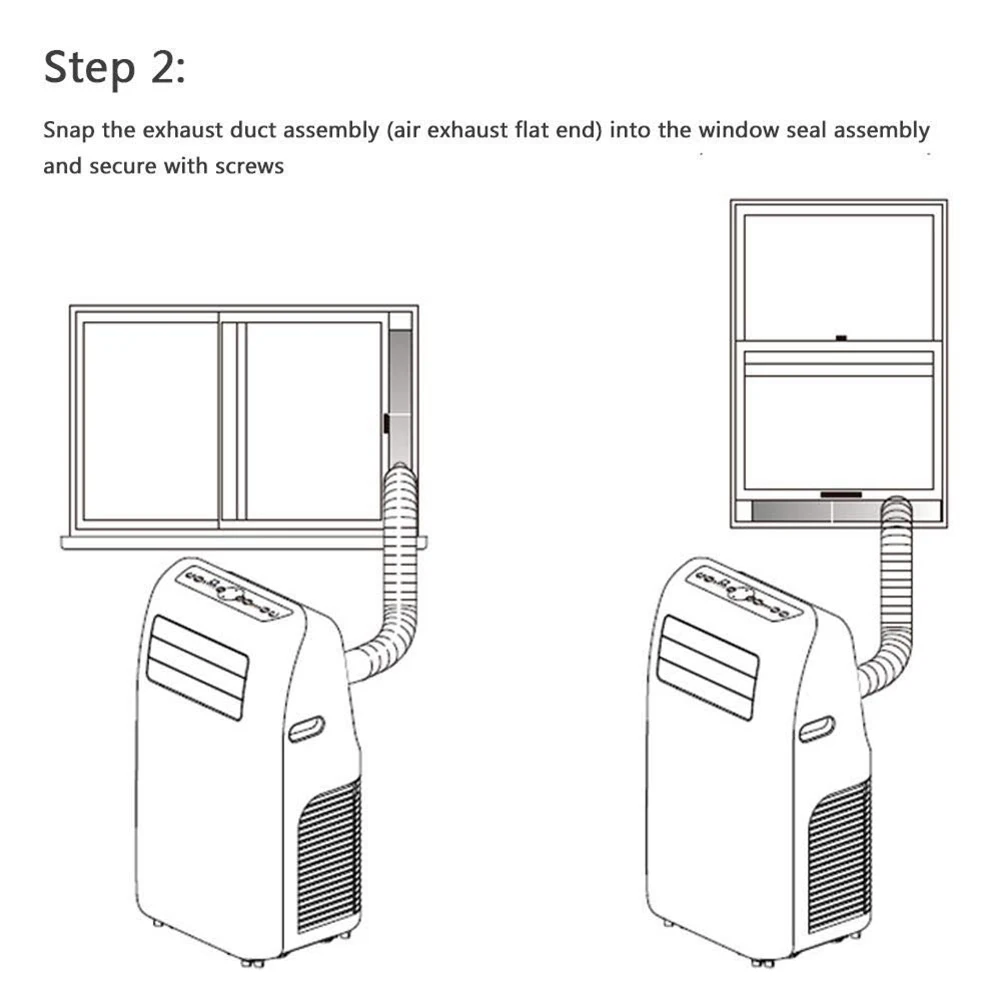 Step 2:

Snap the exhaust duct assembly (air exhaust flat end) into the window seal assembly and secure with screws