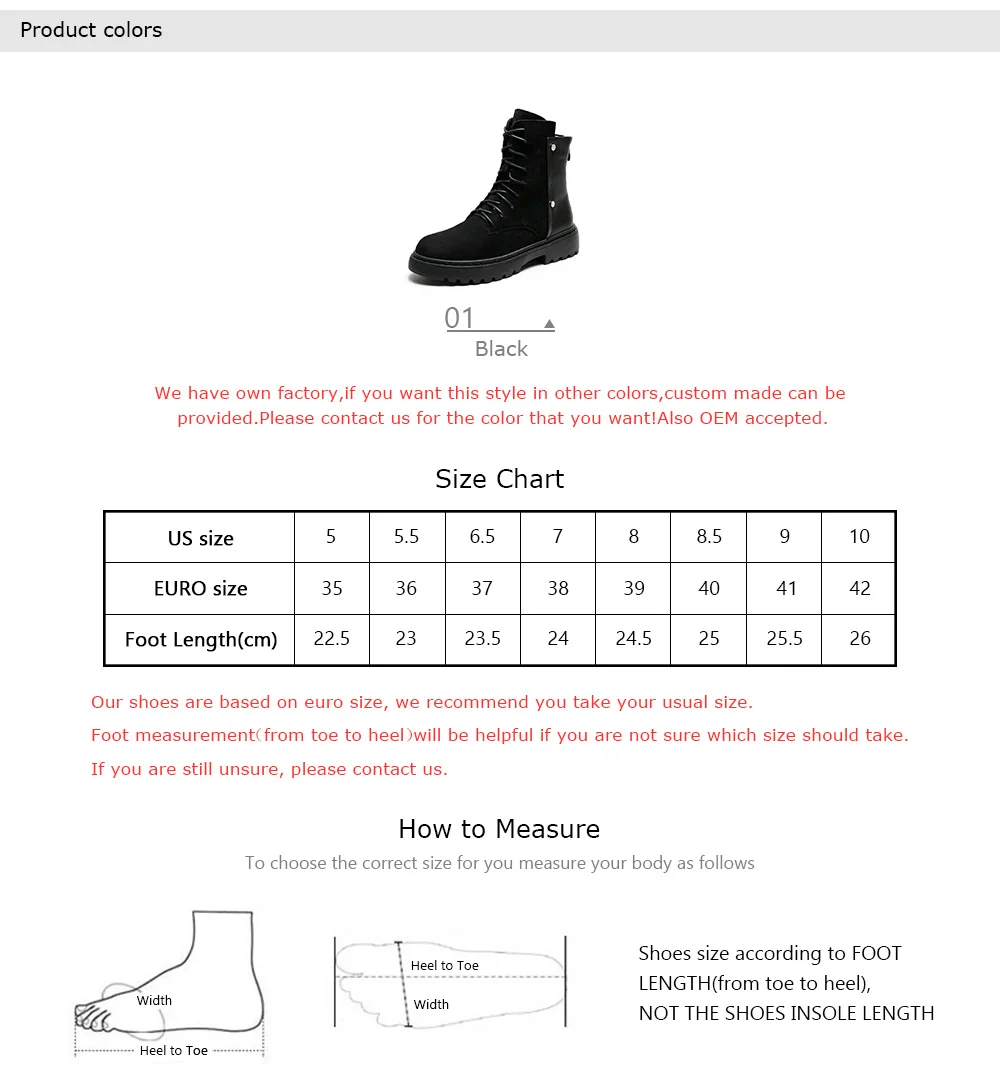 Product colors

01

Black

We have own factory,if you want this style in other colors,custom made can be provided.Please contact us for the color that you want!Also OEM accepted.

Size Chart

| US size | 5 | 5.5 | 6.5 | 7 | 8 | 8.5 | 9 | 10 |
|---|---|---|---|---|---|---|---|---|
| EURO size | 35 | 36 | 37 | 38 | 39 | 40 | 41 | 42 |
| Foot Length(cm) | 22.5 | 23 | 23.5 | 24 | 24.5 | 25 | 25.5 | 26 |

Our shoes are based on euro size, we recommend you take your usual size.

Foot measurement(from toe to heel)will be helpful if you are not sure which size should take.

If you are still unsure, please contact us.

How to Measure

To choose the correct size for you measure your body as follows

Width

Heel to Toe

Heel to Toe

Width

Shoes size according to FOOT LENGTH(from toe to heel), NOT THE SHOES INSOLE LENGTH