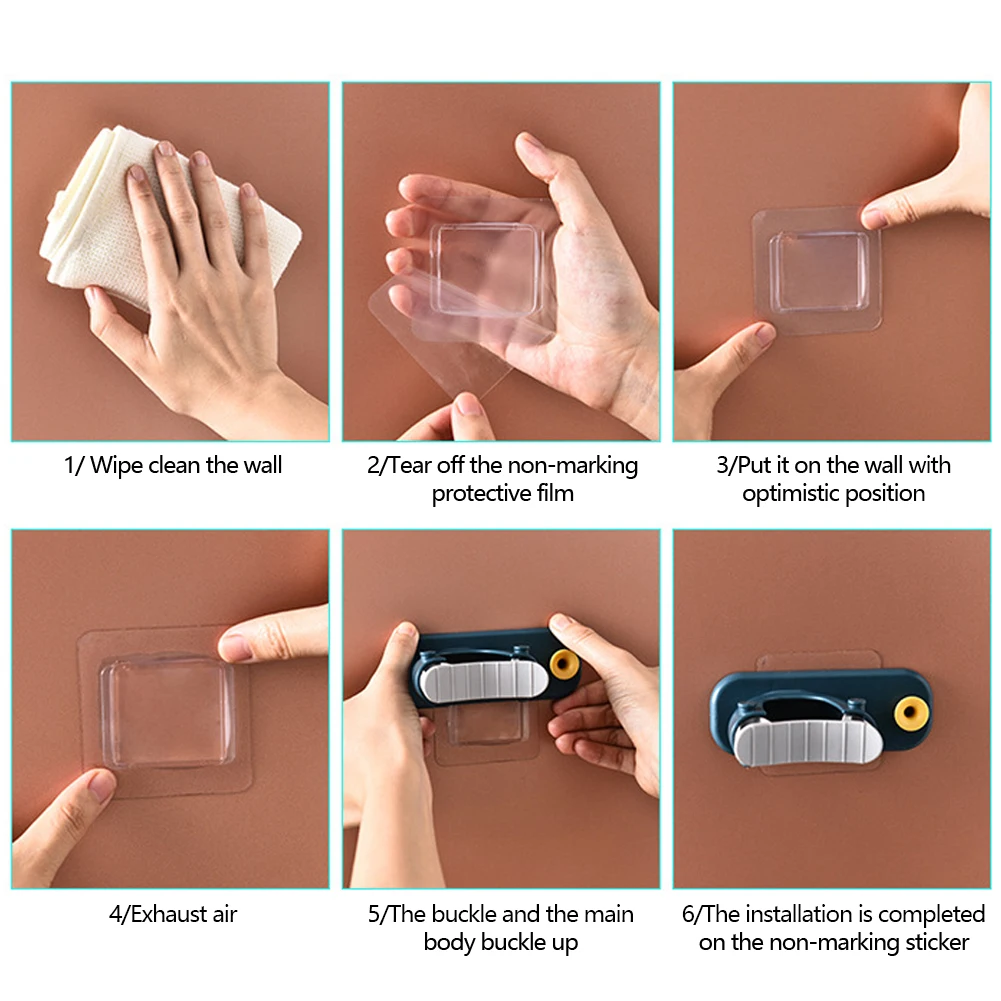 1/ Wipe clean the wall

2/Tear off the non-marking protective film

3/Put it on the wall with optimistic position

4/Exhaust air

5/The buckle and the main body buckle up

6/The installation is completed on the non-marking sticker