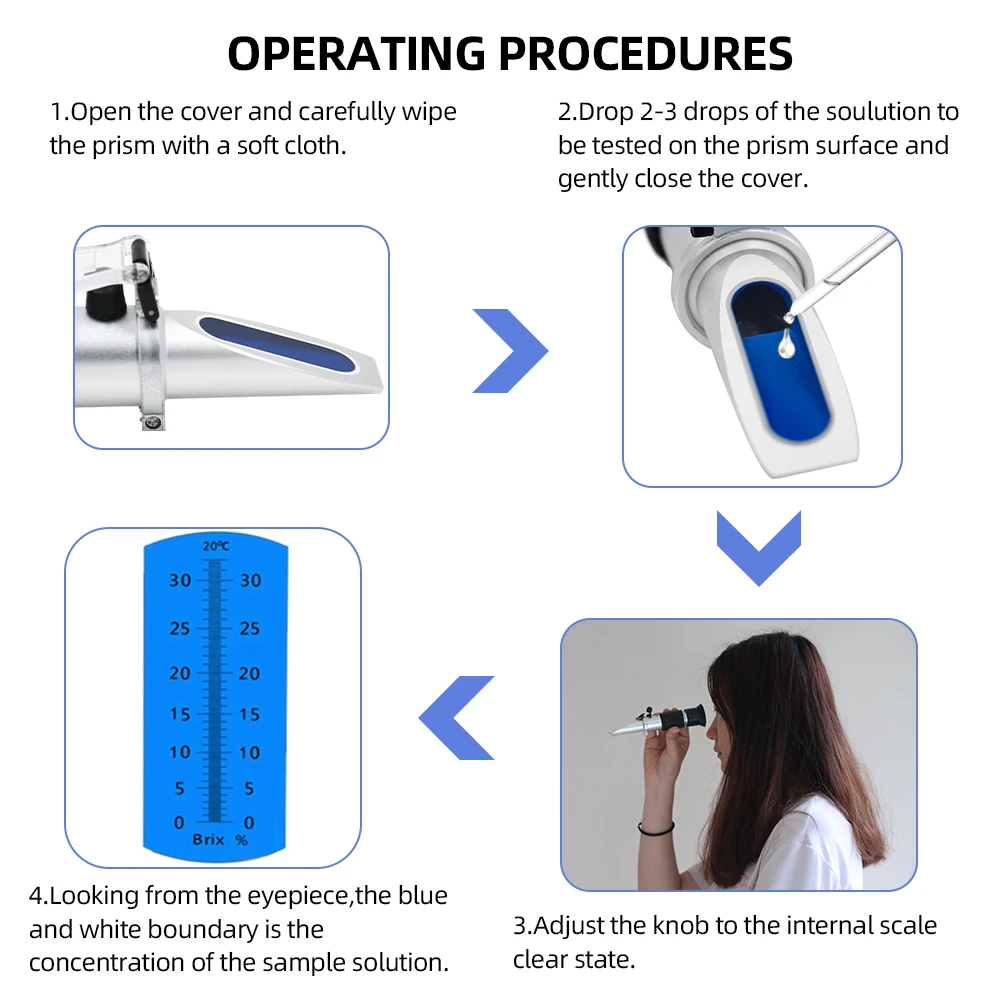 OPERATING PROCEDURES

1.Open the cover and carefully wipe the prism with a soft cloth.

2.Drop 2-3 drops of the soulution to be tested on the prism surface and gently close the cover.

20℃
30 30
25 25
20 20
15 15
10 10
5 5
0 0
Brix %

4.Looking from the eyepiece,the blue and white boundary is the concentration of the sample solution.

3.Adjust the knob to the internal scale clear state.