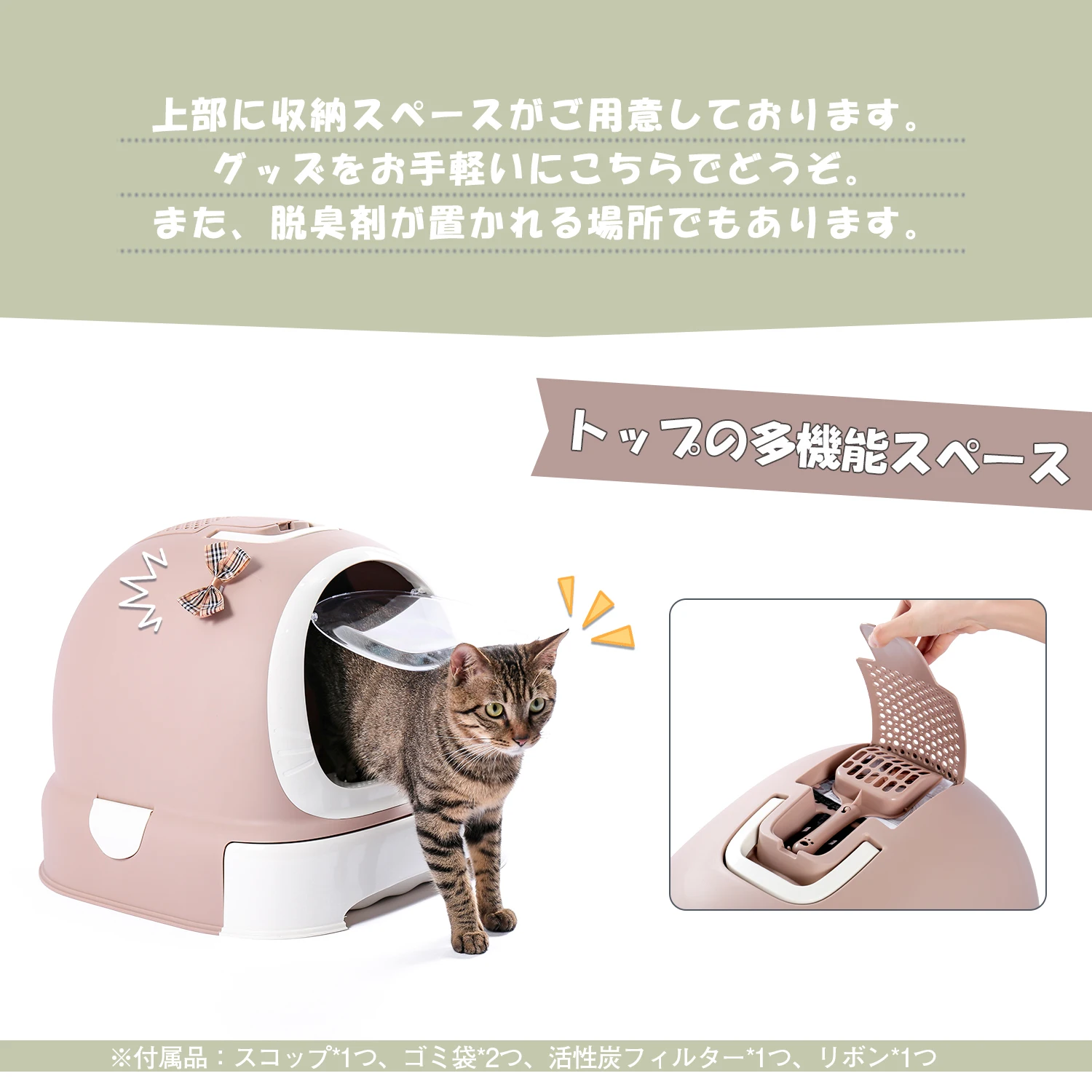 上部に収納スペースがご用意しております。
グッズをお手軽いにこちらでどうぞ。
また、脱臭剤が置かれる場所でもあります。

トップの多機能スペース

※付属品：スコップ*1つ、ゴミ袋*2つ、活性炭フィルター*1つ、リボン*1つ