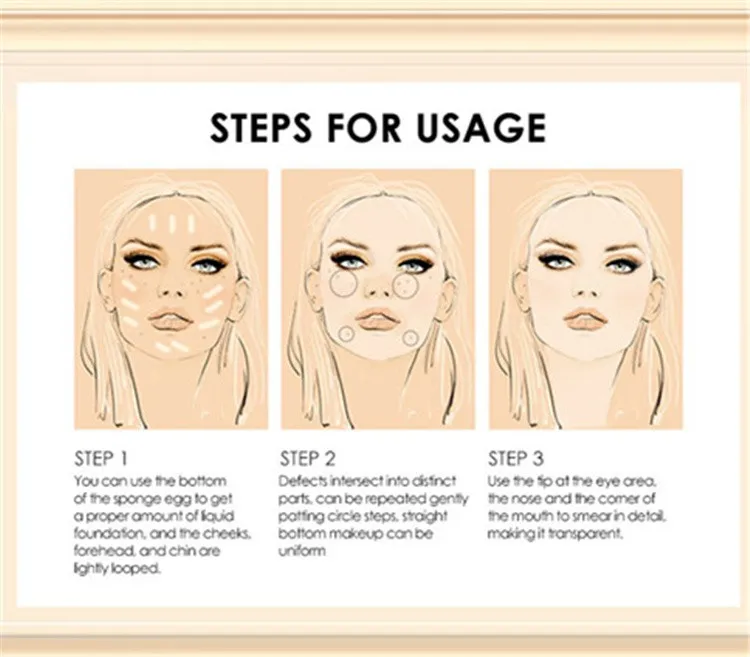 STEPS FOR USAGE

STEP 1
You can use the bottom of the sponge egg to get a proper amount of liquid foundation, and the cheeks, forehead, and chin are lightly looped.

STEP 2
Defects intersect into distinct parts, can be repeated gently patting circle steps, straight bottom makeup can be uniform

STEP 3
Use the tip at the eye area, the nose and the corner of the mouth to smear in detail, making it transparent.