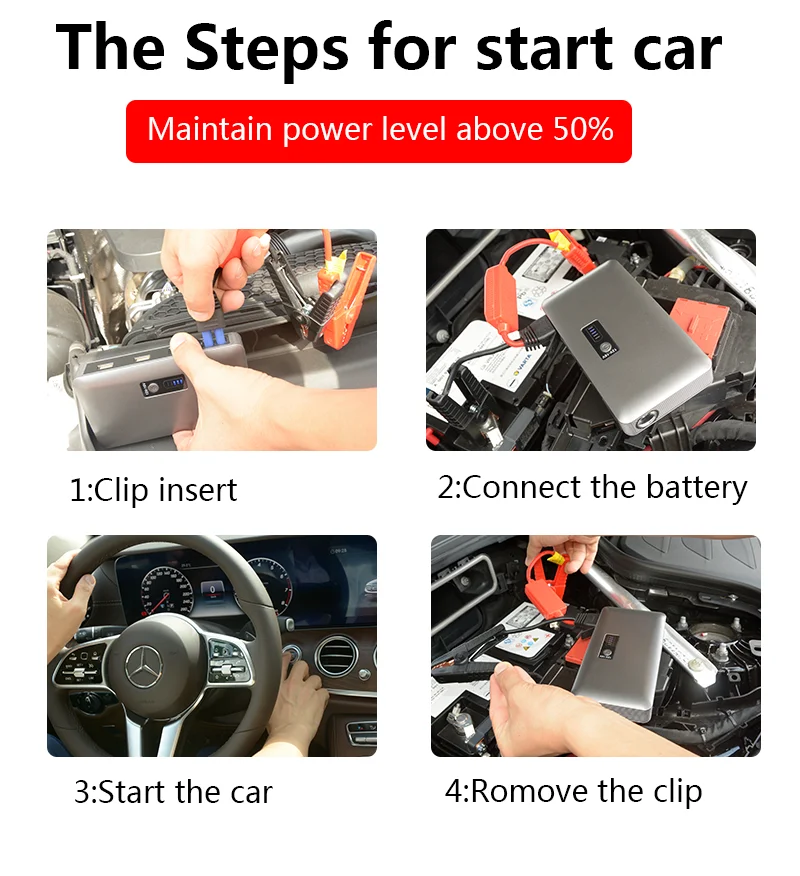 The Steps for start car

Maintain power level above 50%

1:Clip insert

2:Connect the battery

3:Start the car

4:Romove the clip