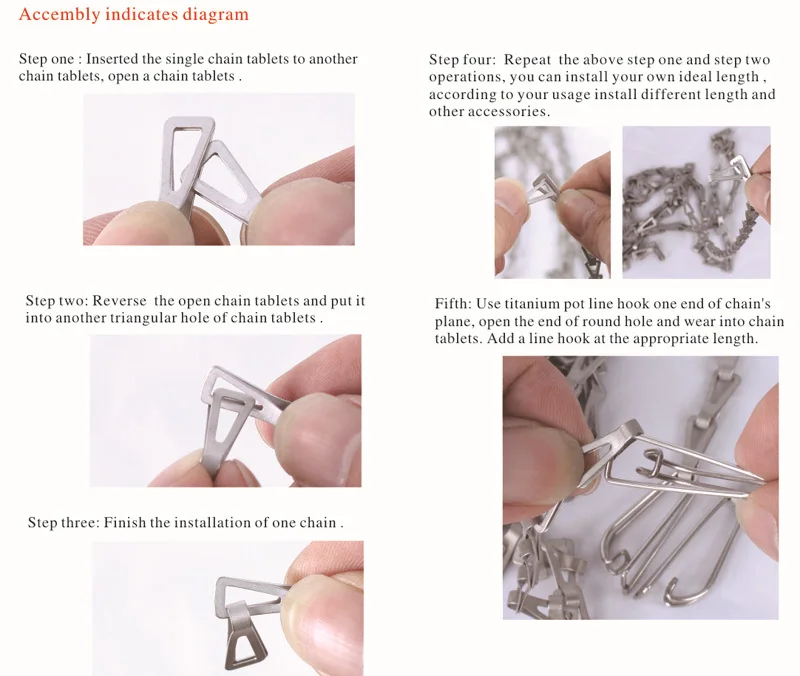 Accembly indicates diagram

Step one : Inserted the single chain tablets to another chain tablets, open a chain tablets .

Step two: Reverse the open chain tablets and put it into another triangular hole of chain tablets .

Step three: Finish the installation of one chain .

Step four: Repeat the above step one and step two operations, you can install your own ideal length , according to your usage install different length and other accessories.

Fifth: Use titanium pot line hook one end of chain's plane, open the end of round hole and wear into chain tablets. Add a line hook at the appropriate length.