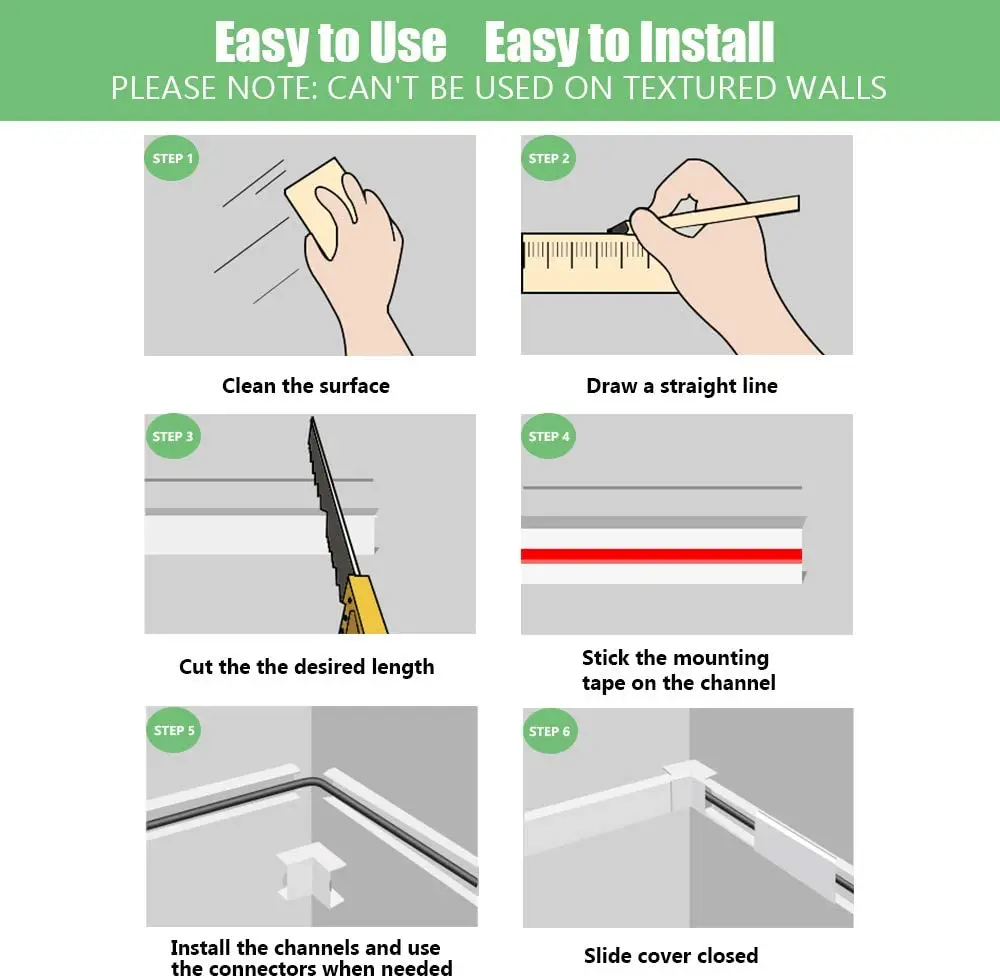 Easy to Use Easy to Install
PLEASE NOTE: CAN'T BE USED ON TEXTURED WALLS

STEP 1
Clean the surface

STEP 2
Draw a straight line

STEP 3
Cut the the desired length

STEP 4
Stick the mounting tape on the channel

STEP 5
Install the channels and use the connectors when needed

STEP 6
Slide cover closed