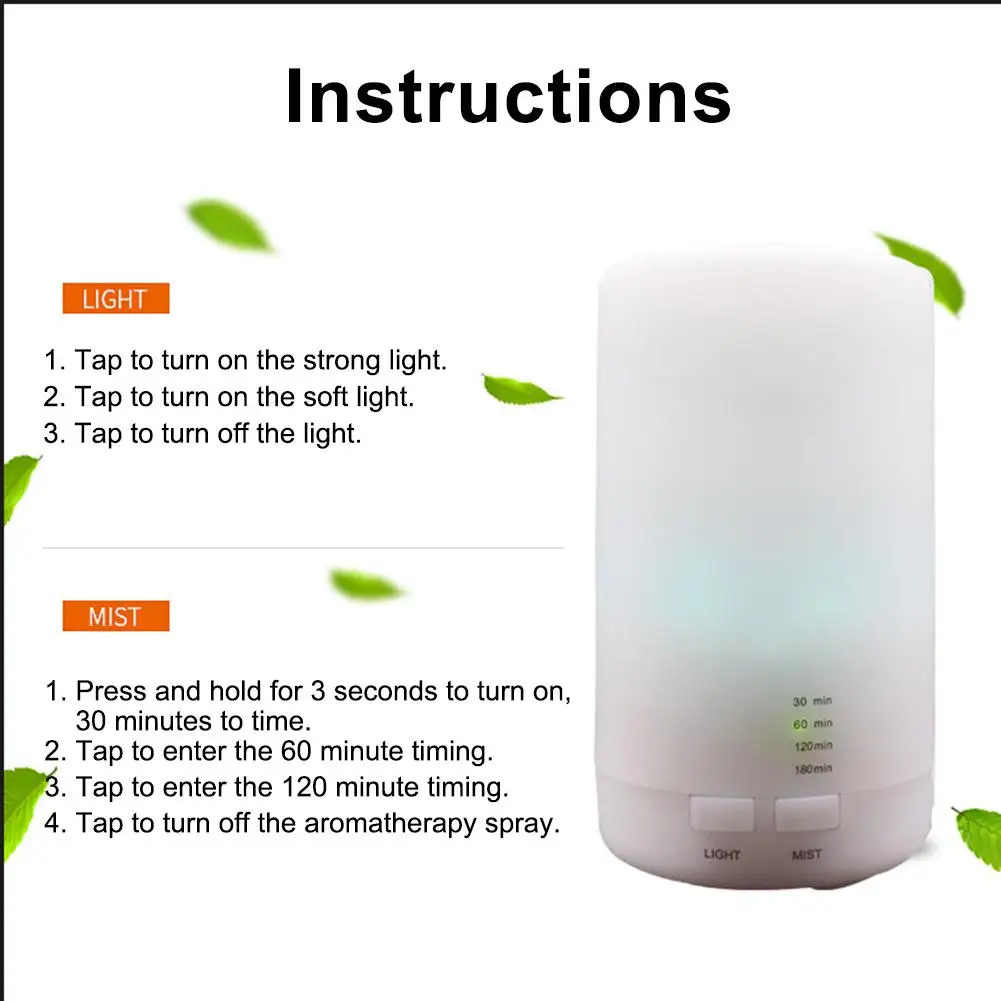 Instructions

LIGHT

1. Tap to turn on the strong light.
2. Tap to turn on the soft light.
3. Tap to turn off the light.

MIST

1. Press and hold for 3 seconds to turn on, 30 minutes to time.
2. Tap to enter the 60 minute timing.
3. Tap to enter the 120 minute timing.
4. Tap to turn off the aromatherapy spray.

30 min
60 min
120min
180min
LIGHT
MIST