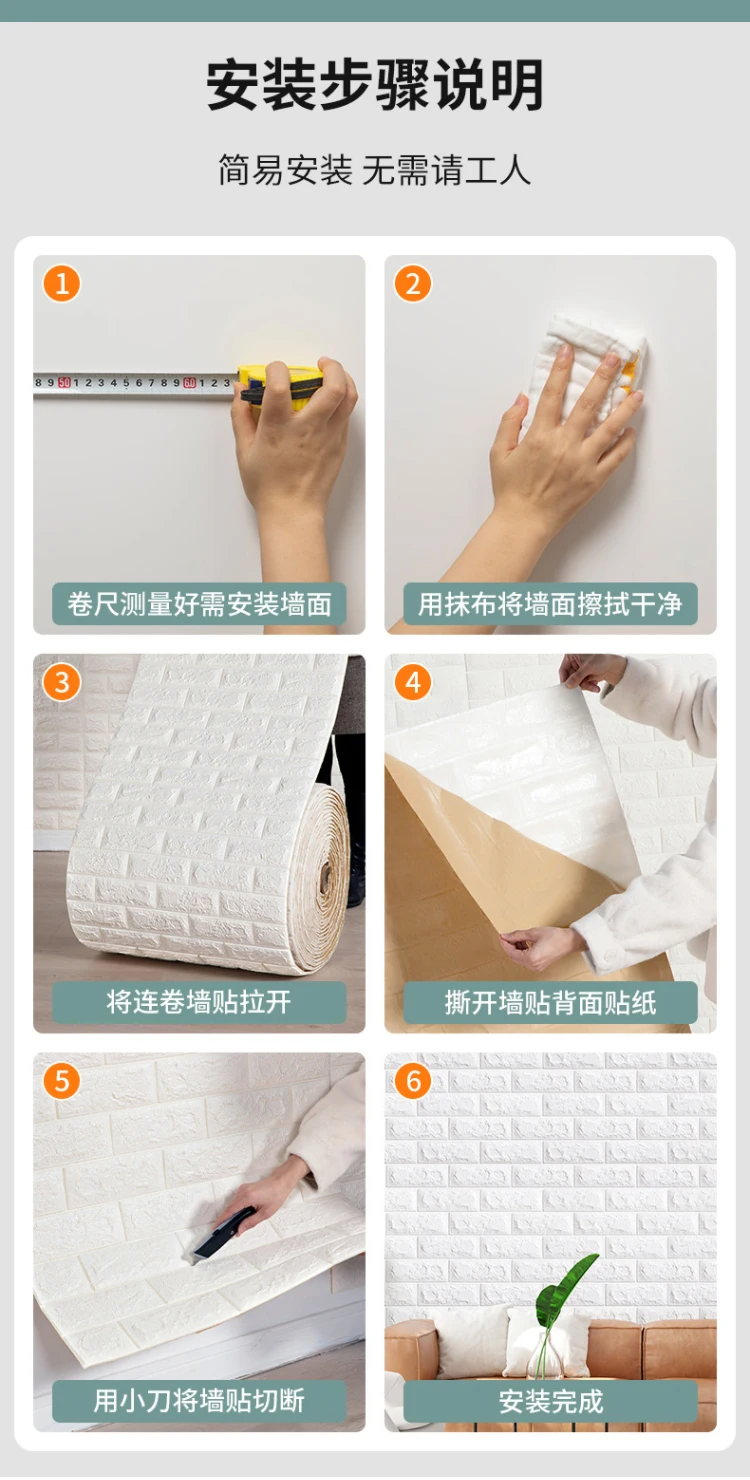 安装步骤说明

简易安装 无需请工人

1

8 9 50 1 2 3 4 5 6 7 8 9 60 1 2 3

卷尺测量好需安装墙面

2

用抹布将墙面擦拭干净

3

将连卷墙贴拉开

4

撕开墙贴背面贴纸

5

用小刀将墙贴切断

6

安装完成