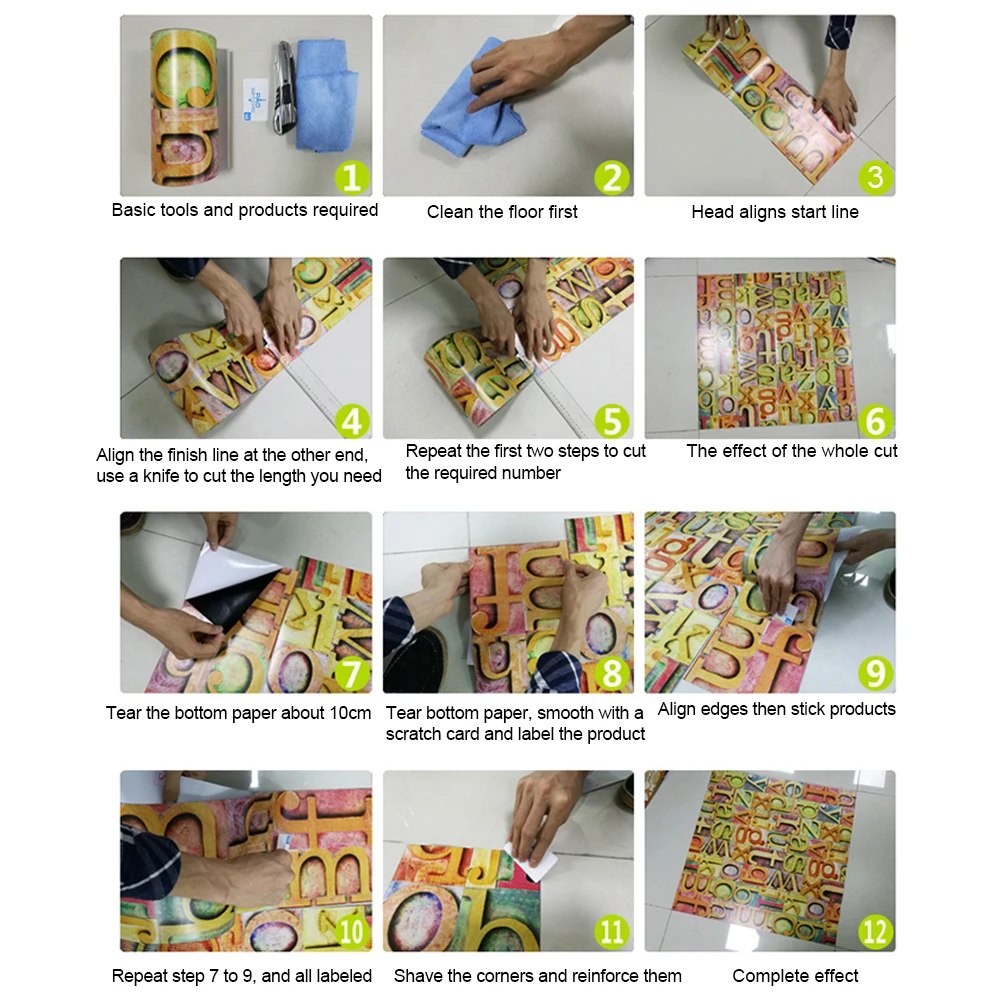 1
Basic tools and products required

2
Clean the floor first

3
Head aligns start line

4
Align the finish line at the other end, use a knife to cut the length you need

5
Repeat the first two steps to cut the required number

6
The effect of the whole cut

7
Tear the bottom paper about 10cm

8
Tear bottom paper, smooth with a scratch card and label the product

9
Align edges then stick products

10
Repeat step 7 to 9, and all labeled

11
Shave the corners and reinforce them

12
Complete effect