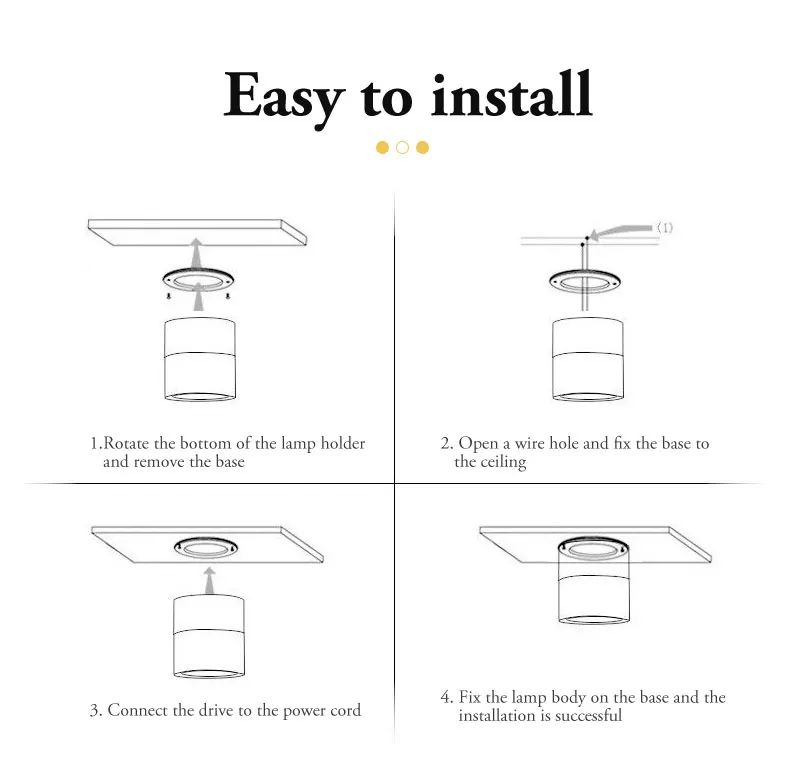 Easy to install

(1)

1.Rotate the bottom of the lamp holder and remove the base

2. Open a wire hole and fix the base to the ceiling

3. Connect the drive to the power cord

4. Fix the lamp body on the base and the installation is successful