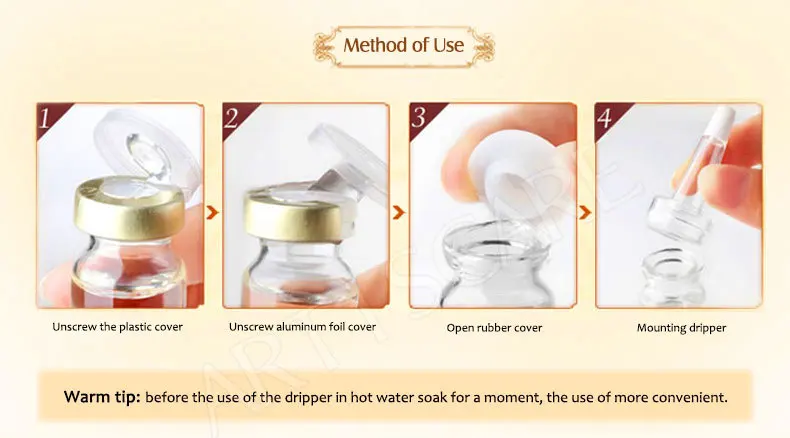 Method of Use

1
Unscrew the plastic cover

2
Unscrew aluminum foil cover

3
Open rubber cover

4
Mounting dripper

Warm tip: before the use of the dripper in hot water soak for a moment, the use of more convenient.

ARTISCARE